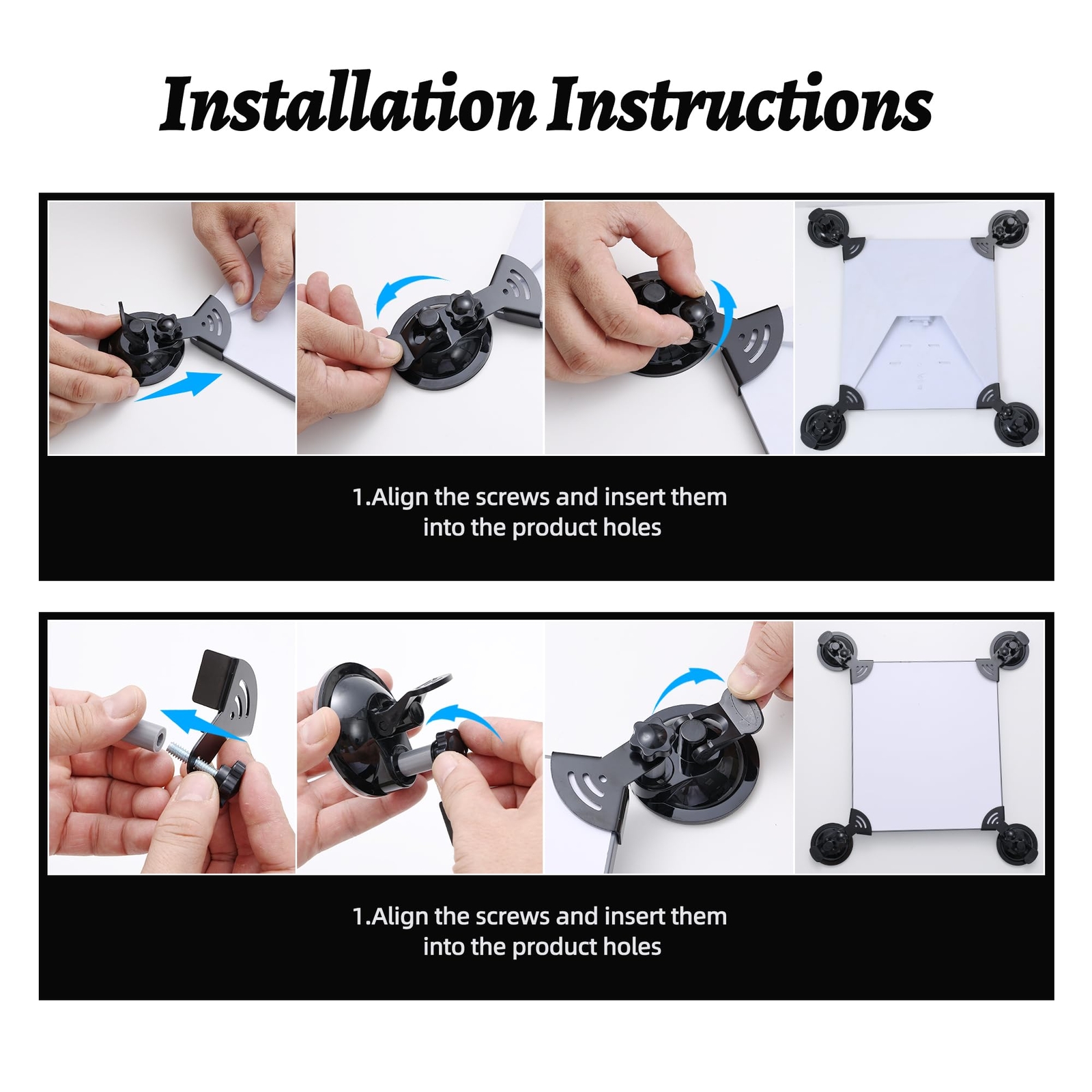 Installation Instructions

1.Align the screws and insert them into the product holes

1.Align the screws and insert them into the product holes