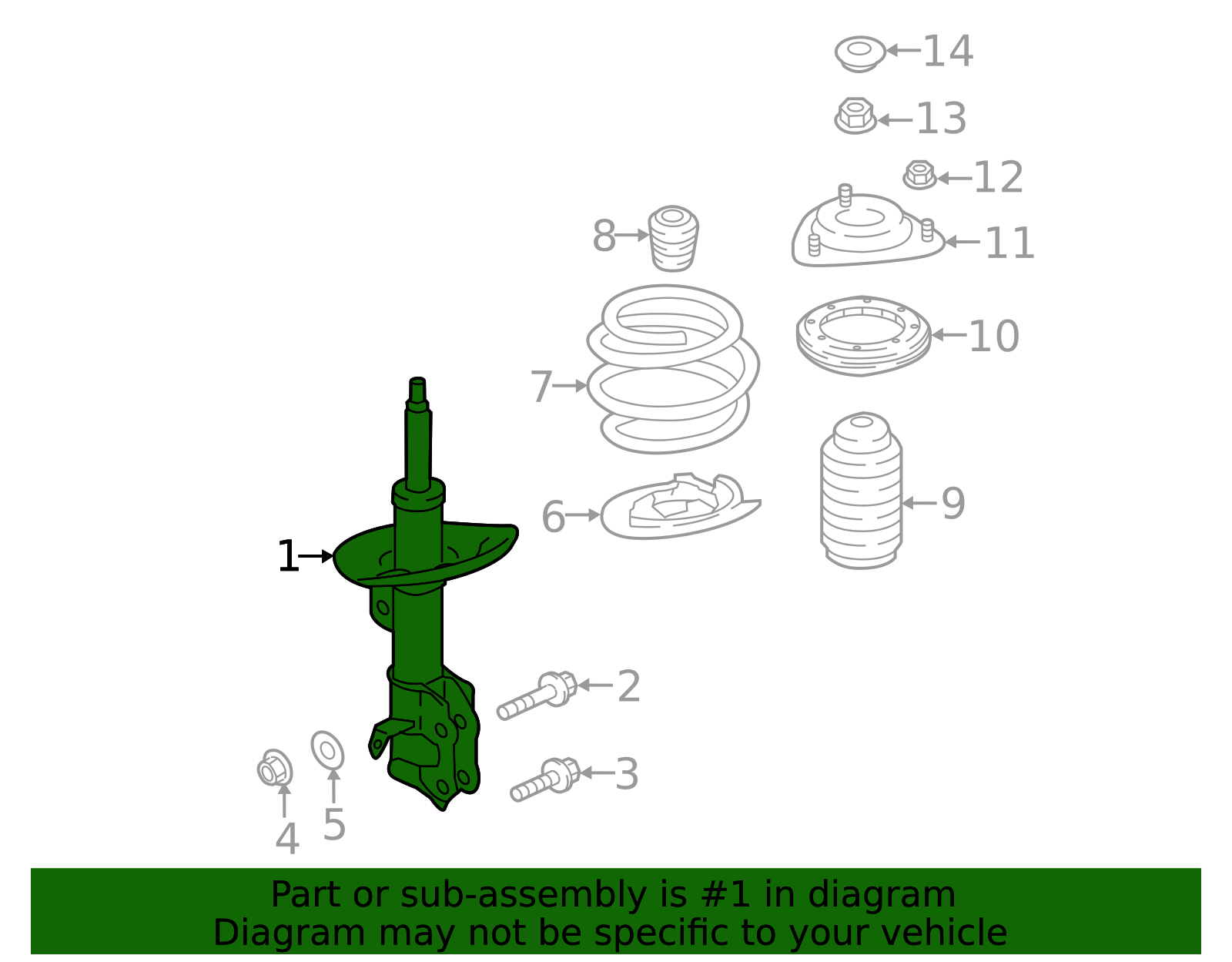 14
13
12
8
11
10
7
9
6
1
2
3
4
5

Part or sub-assembly is #1 in diagram
Diagram may not be specific to your vehicle