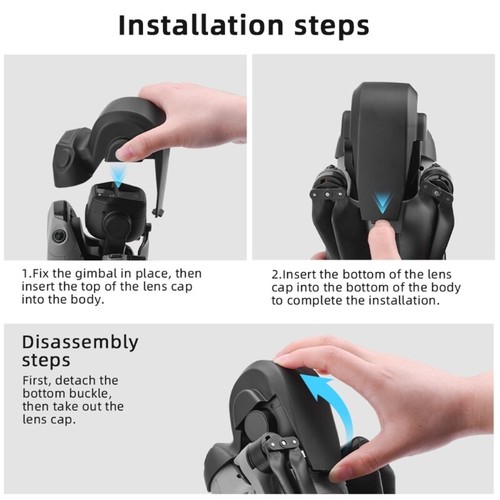 Installation steps

1.Fix the gimbal in place, then insert the top of the lens cap into the body.

2.Insert the bottom of the lens cap into the bottom of the body to complete the installation.

Disassembly steps

First, detach the bottom buckle, then take out the lens cap.