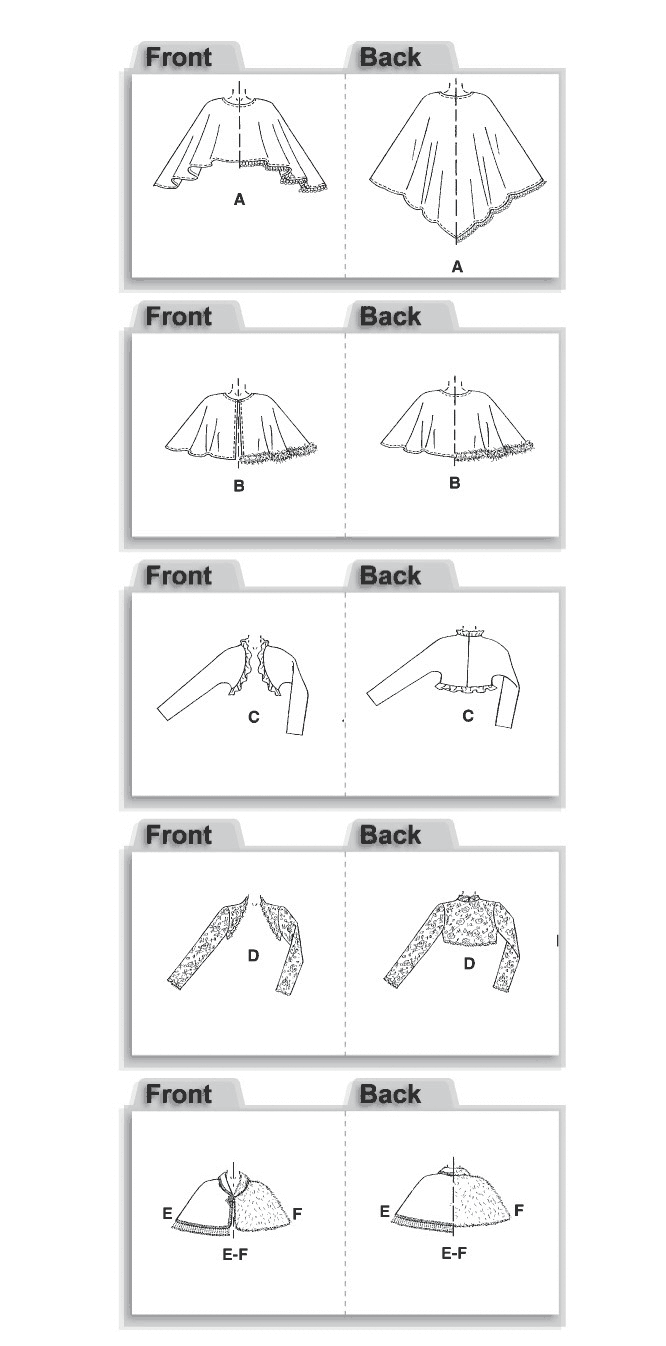 Front

A

Back

A

Front

B

Back

B

Front

C

Back

C

Front

D

Back

D

Front

E F

E-F

Back

E F

E-F