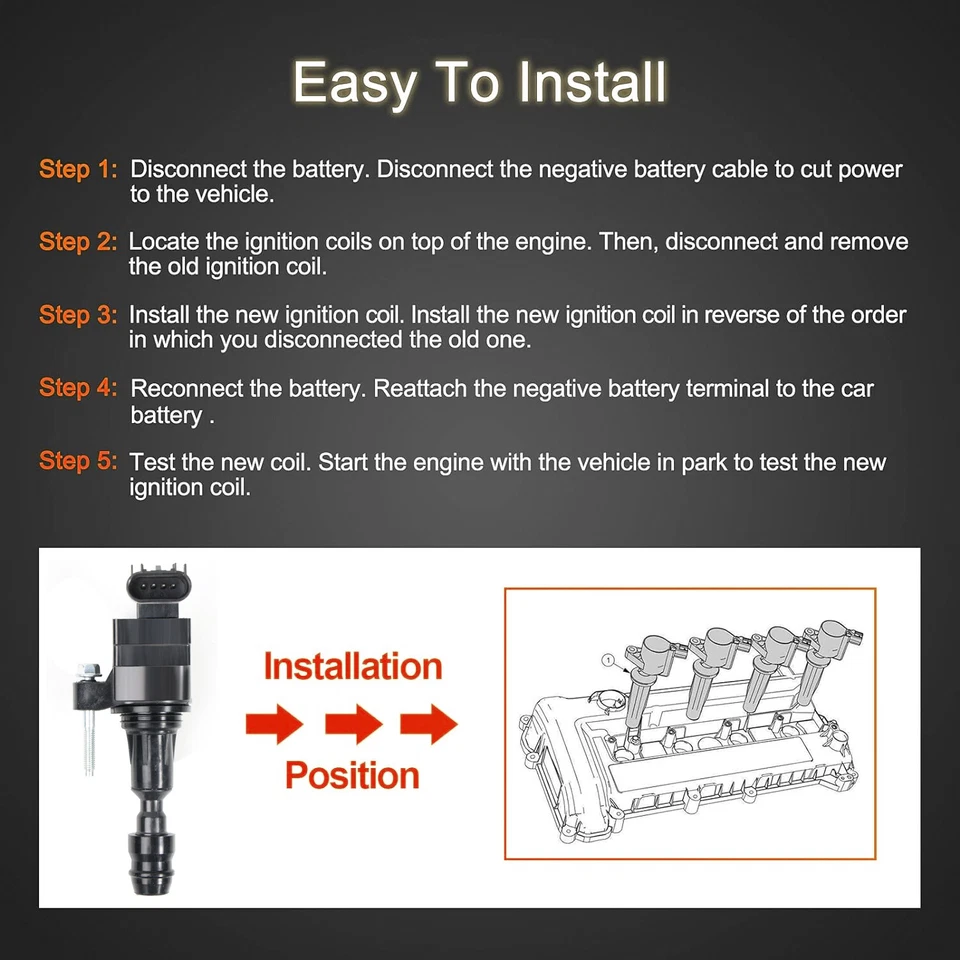 Easy To Install

Step 1: Disconnect the battery. Disconnect the negative battery cable to cut power to the vehicle.

Step 2: Locate the ignition coils on top of the engine. Then, disconnect and remove the old ignition coil.

Step 3: Install the new ignition coil. Install the new ignition coil in reverse of the order in which you disconnected the old one.

Step 4: Reconnect the battery. Reattach the negative battery terminal to the car battery .

Step 5: Test the new coil. Start the engine with the vehicle in park to test the new ignition coil.

Installation

Position

1