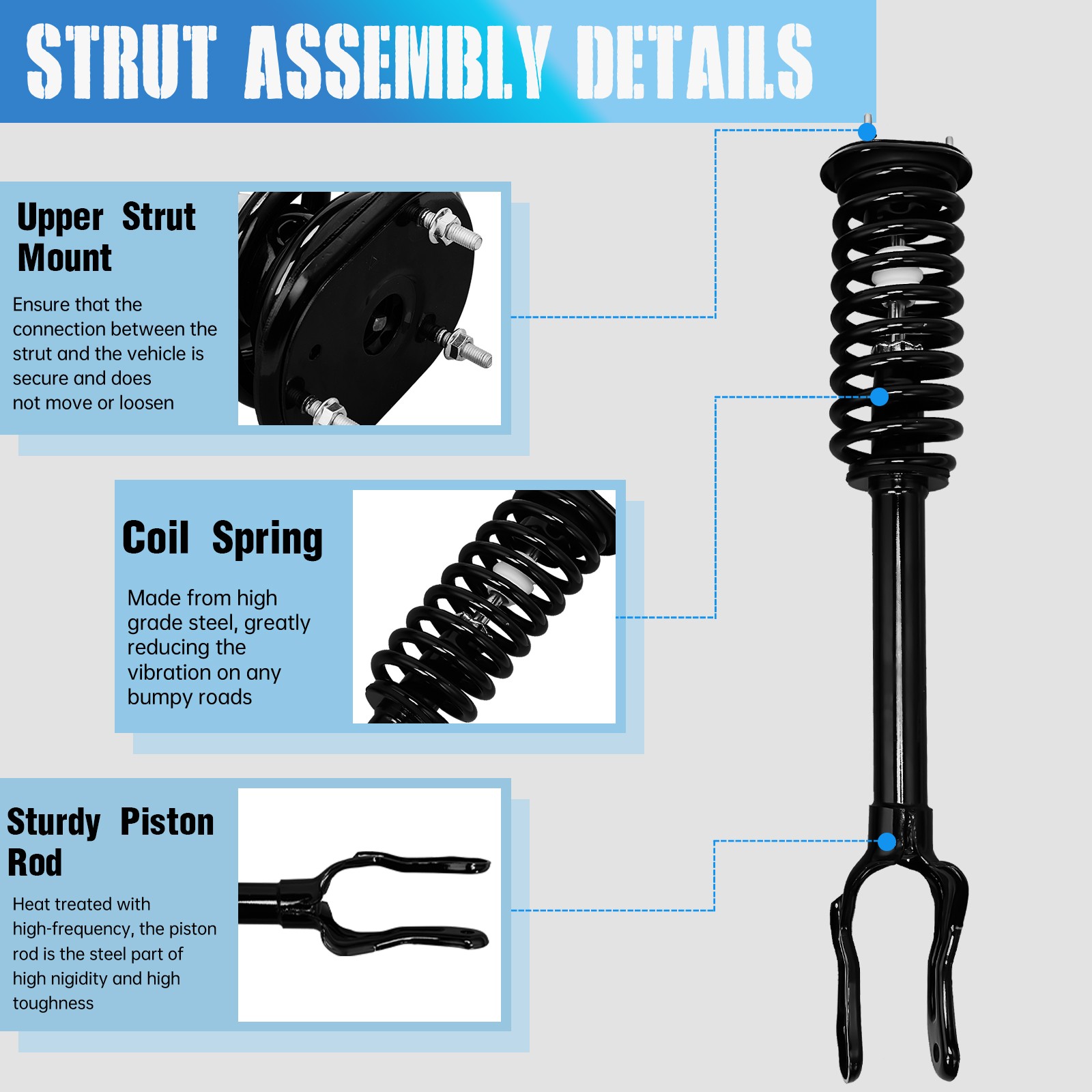 STRUT ASSEMBLY DETAILS

Upper Strut Mount

Ensure that the connection between the strut and the vehicle is secure and does not move or loosen

Coil Spring

Made from high grade steel, greatly reducing the vibration on any bumpy roads

Sturdy Piston Rod

Heat treated with high-frequency, the piston rod is the steel part of high nigidity and high toughness