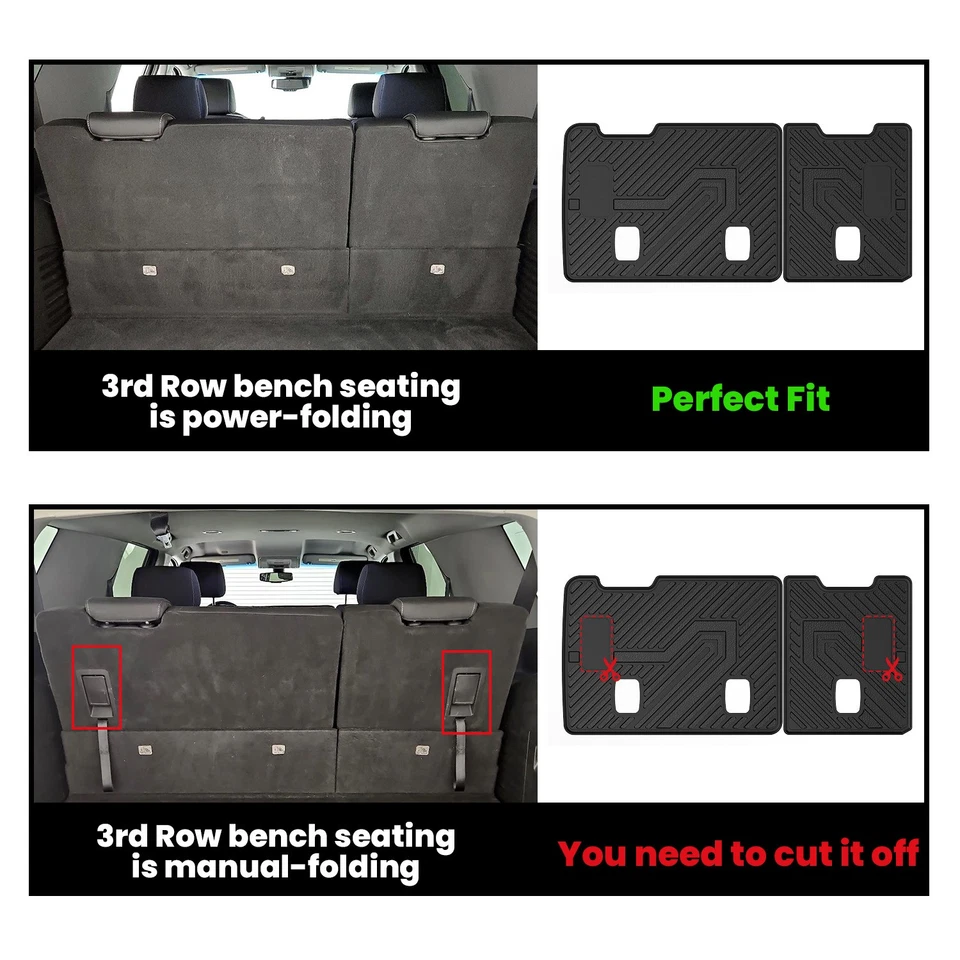 3rd Row bench seating is power-folding

Perfect Fit

3rd Row bench seating is manual-folding

You need to cut it off