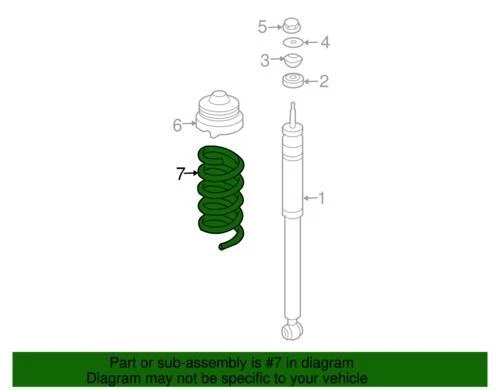 5
4
3
2
6
7
1

Part or sub-assembly is #7 in diagram
Diagram may not be specific to your vehicle