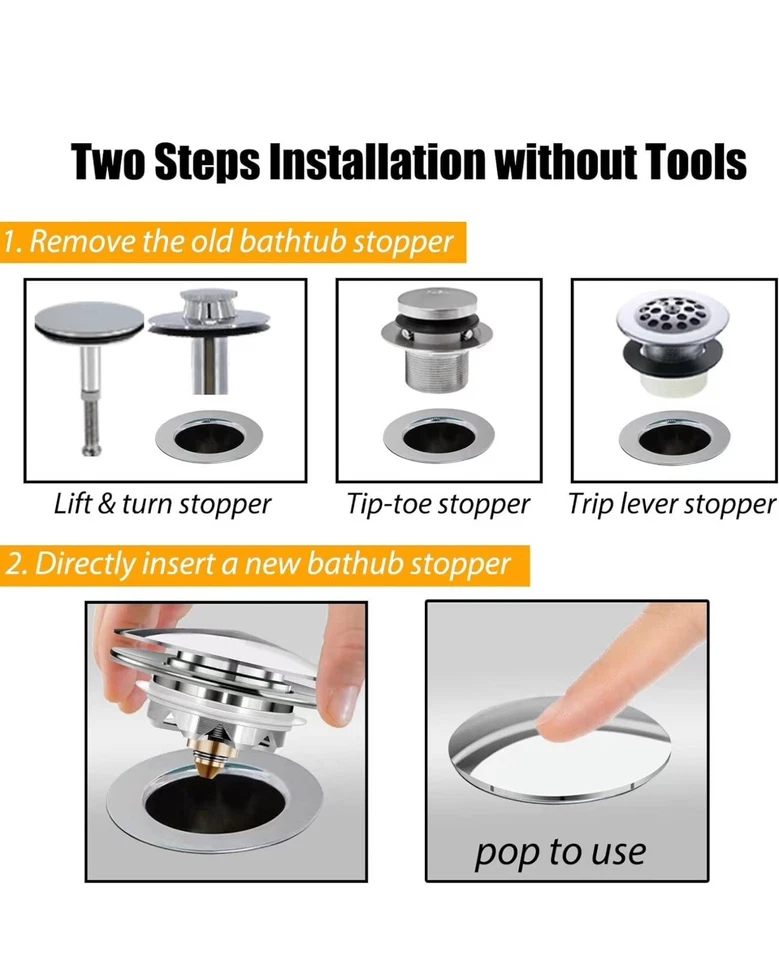 Two Steps Installation without Tools

1. Remove the old bathtub stopper

Lift & turn stopper

Tip-toe stopper

Trip lever stopper

2. Directly insert a new bathub stopper

pop to use