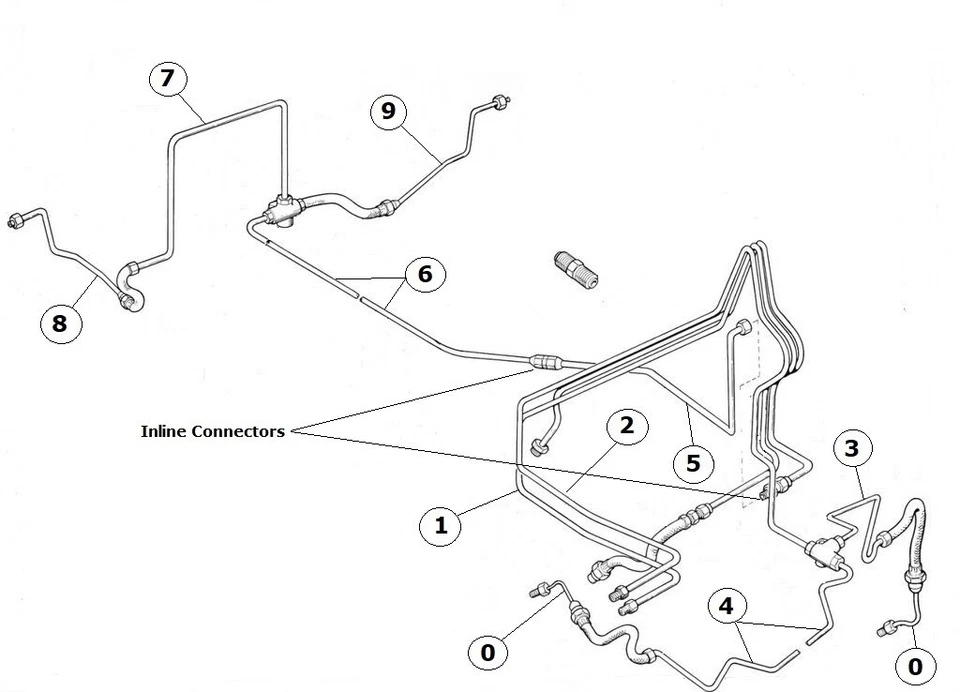 7

9

8

6

Inline Connectors

2

5

3

1

4

0

0