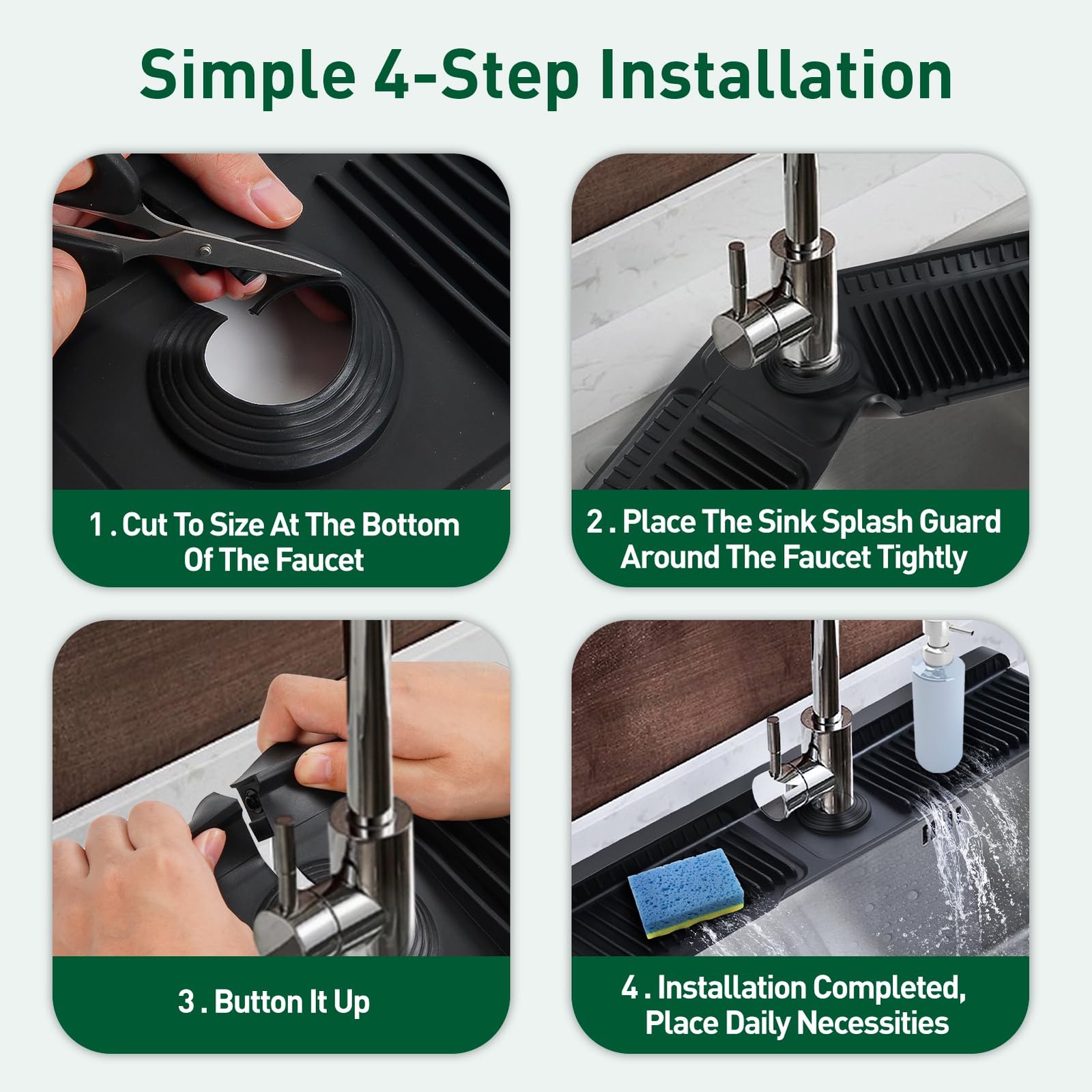 Simple 4-Step Installation

1 . Cut To Size At The Bottom Of The Faucet

2 . Place The Sink Splash Guard Around The Faucet Tightly

3 . Button It Up

4 . Installation Completed, Place Daily Necessities