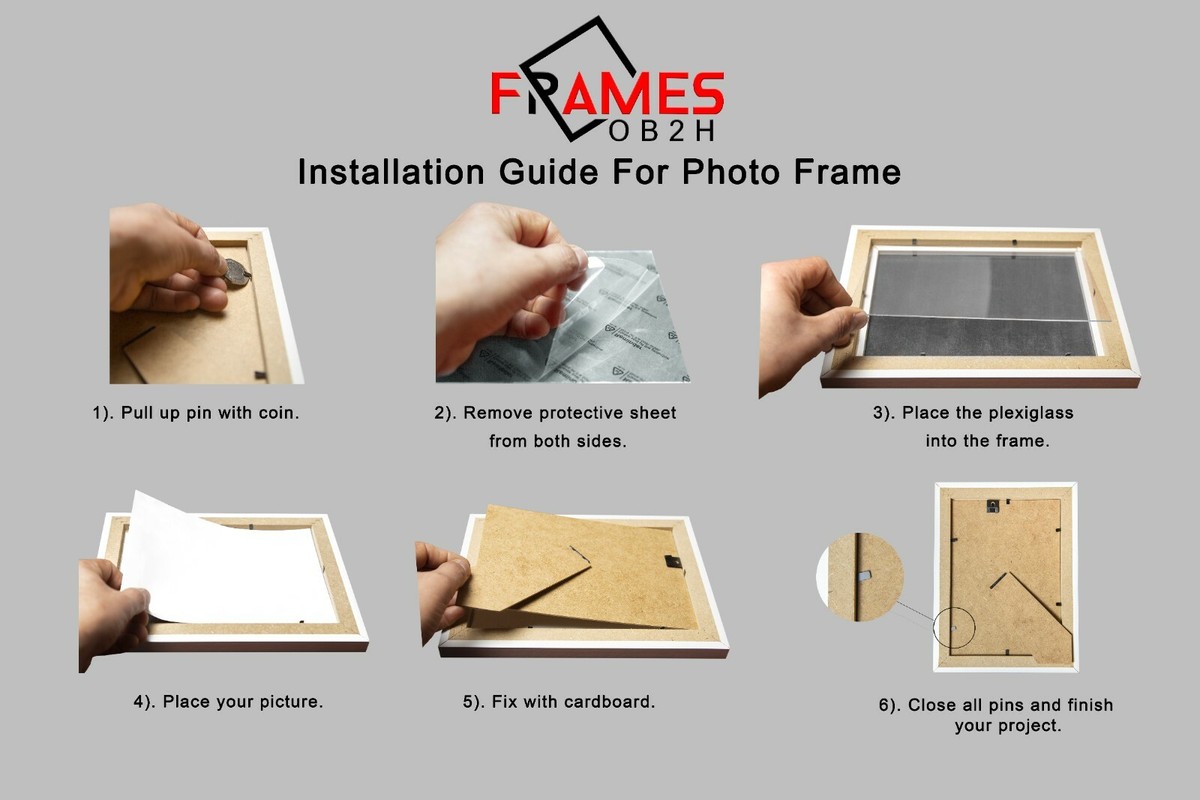 FRAMES
OB2H
Installation Guide For Photo Frame

1). Pull up pin with coin.

2). Remove protective sheet from both sides.

3). Place the plexiglass into the frame.

4). Place your picture.

5). Fix with cardboard.

6). Close all pins and finish your project.