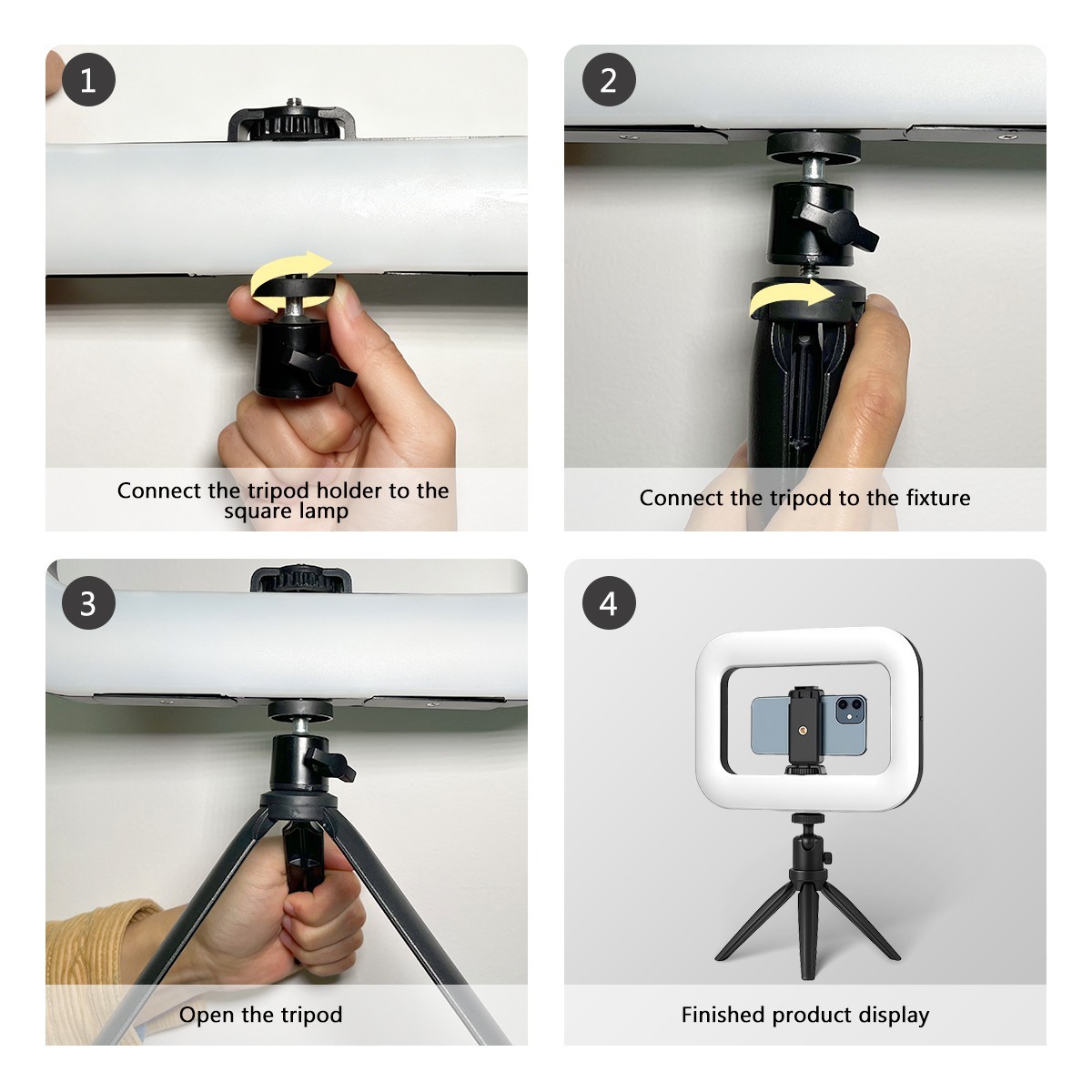 1

Connect the tripod holder to the square lamp

2

Connect the tripod to the fixture

3

Open the tripod

4

Finished product display