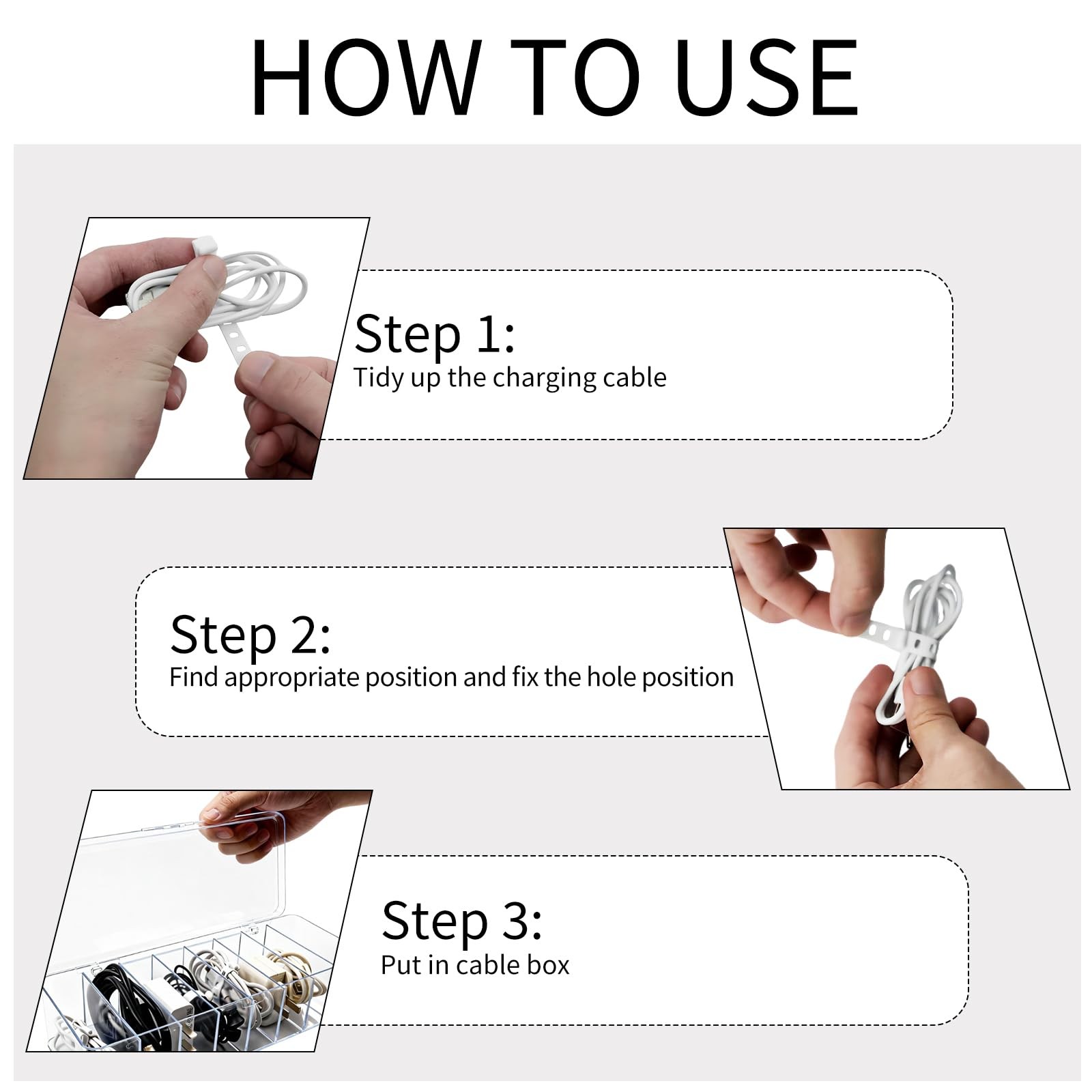 HOW TO USE

Step 1:
Tidy up the charging cable

Step 2:
Find appropriate position and fix the hole position

Step 3:
Put in cable box