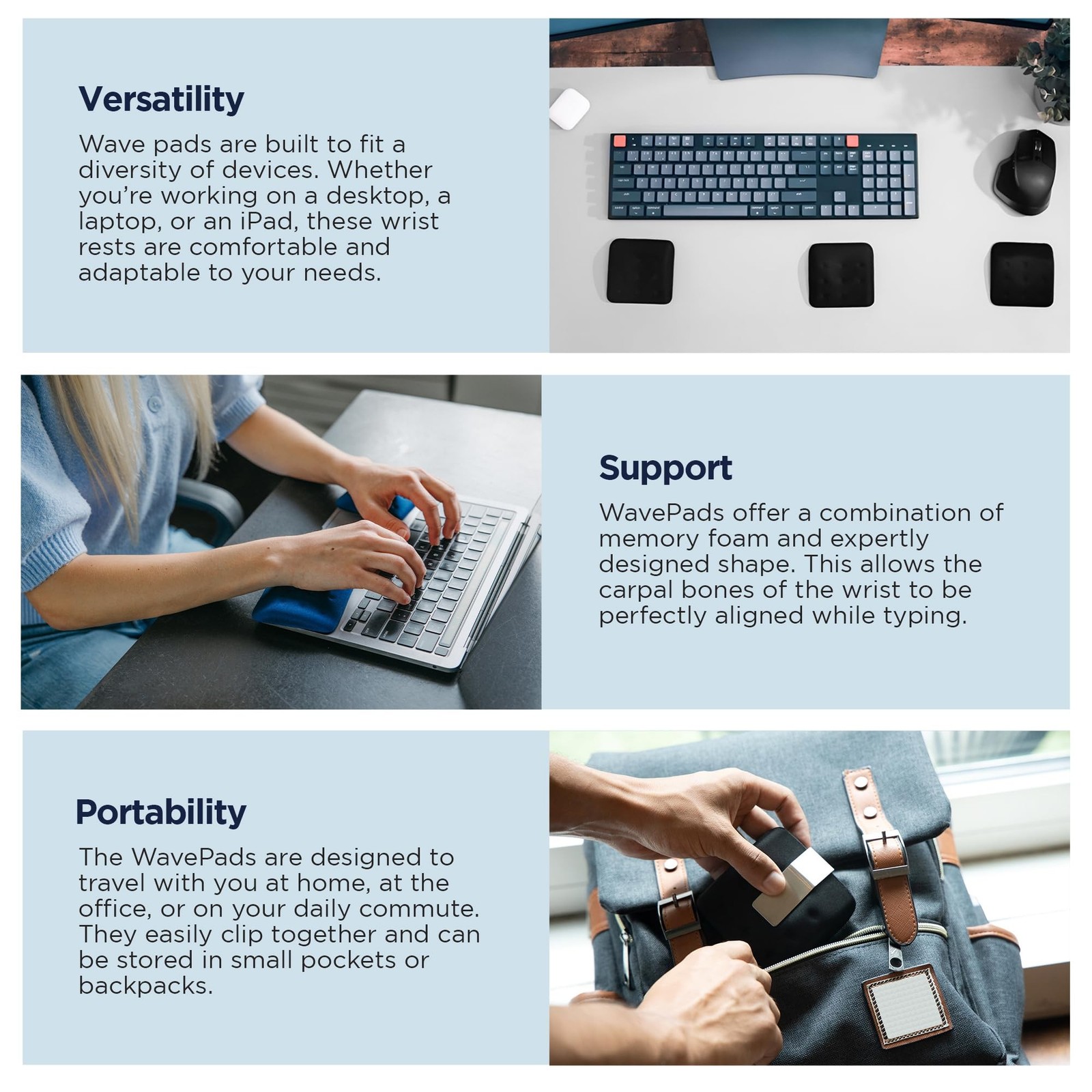 Versatility

Wave pads are built to fit a diversity of devices. Whether you're working on a desktop, a laptop, or an iPad, these wrist rests are comfortable and adaptable to your needs.

Support

WavePads offer a combination of memory foam and expertly designed shape. This allows the carpal bones of the wrist to be perfectly aligned while typing.

Portability

The WavePads are designed to travel with you at home, at the office, or on your daily commute. They easily clip together and can be stored in small pockets or backpacks.