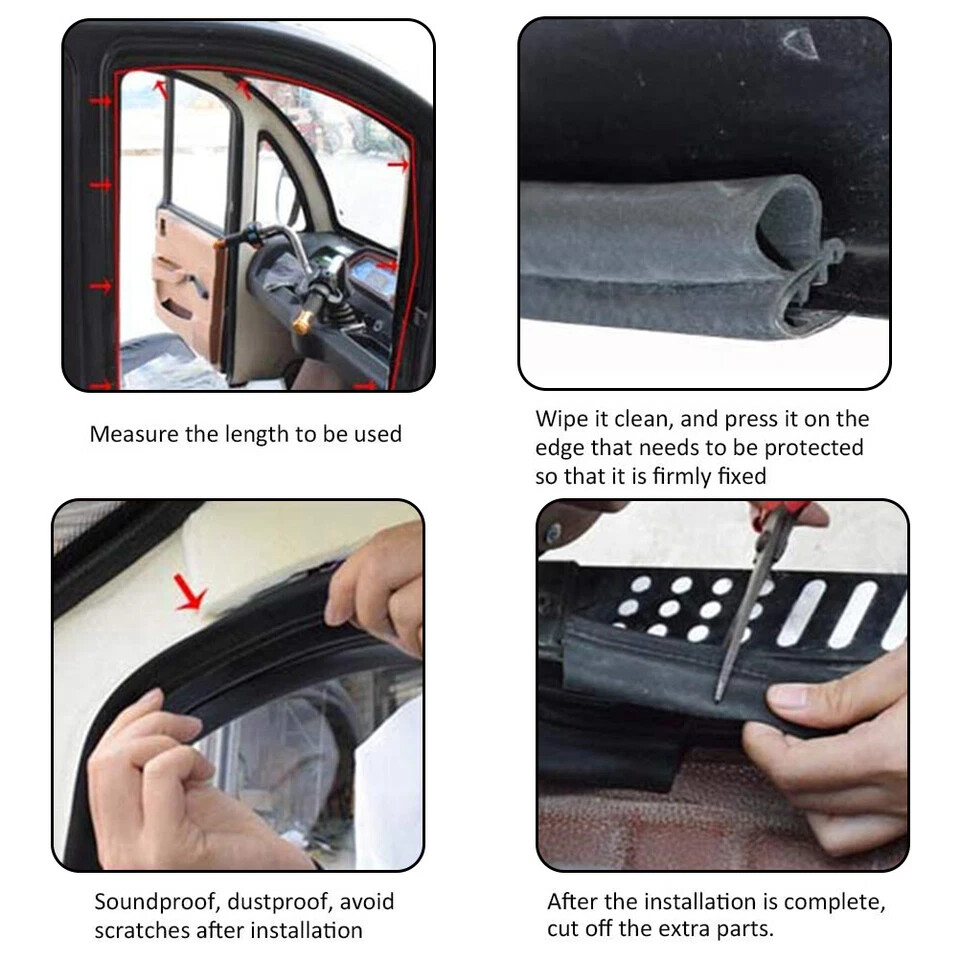 Measure the length to be used

Wipe it clean, and press it on the edge that needs to be protected so that it is firmly fixed

Soundproof, dustproof, avoid scratches after installation

After the installation is complete, cut off the extra parts.