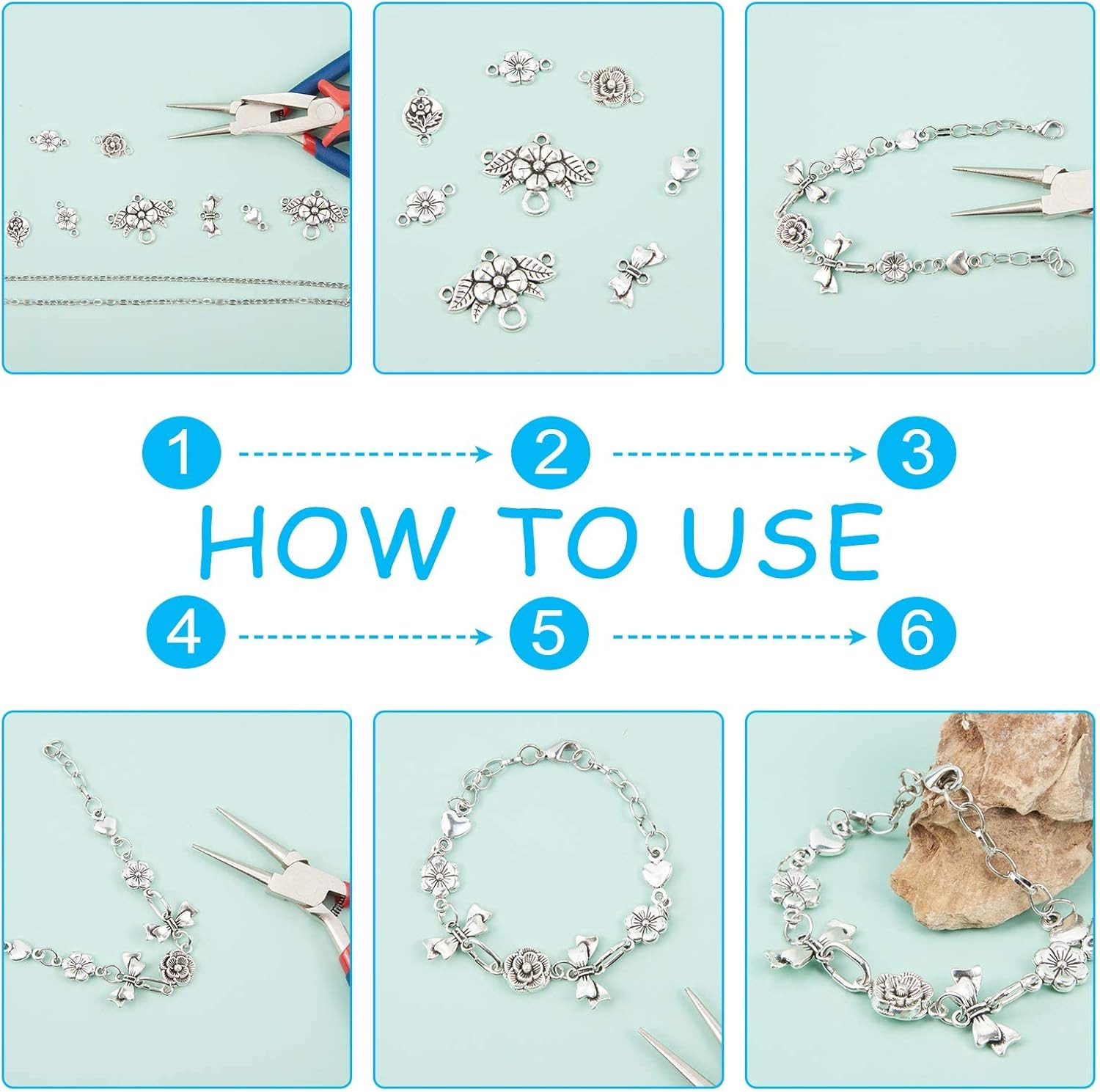 1 2 3

HOW TO USE

4 5 6