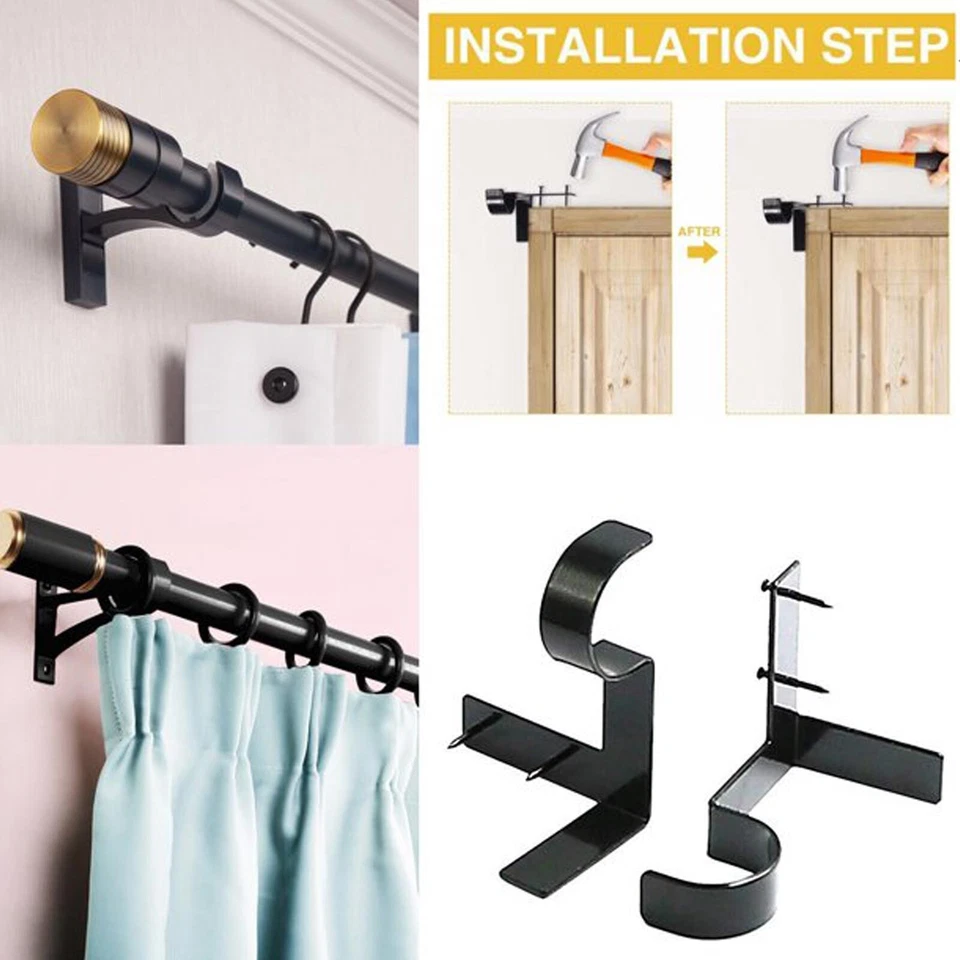 INSTALLATION STEP

AFTER