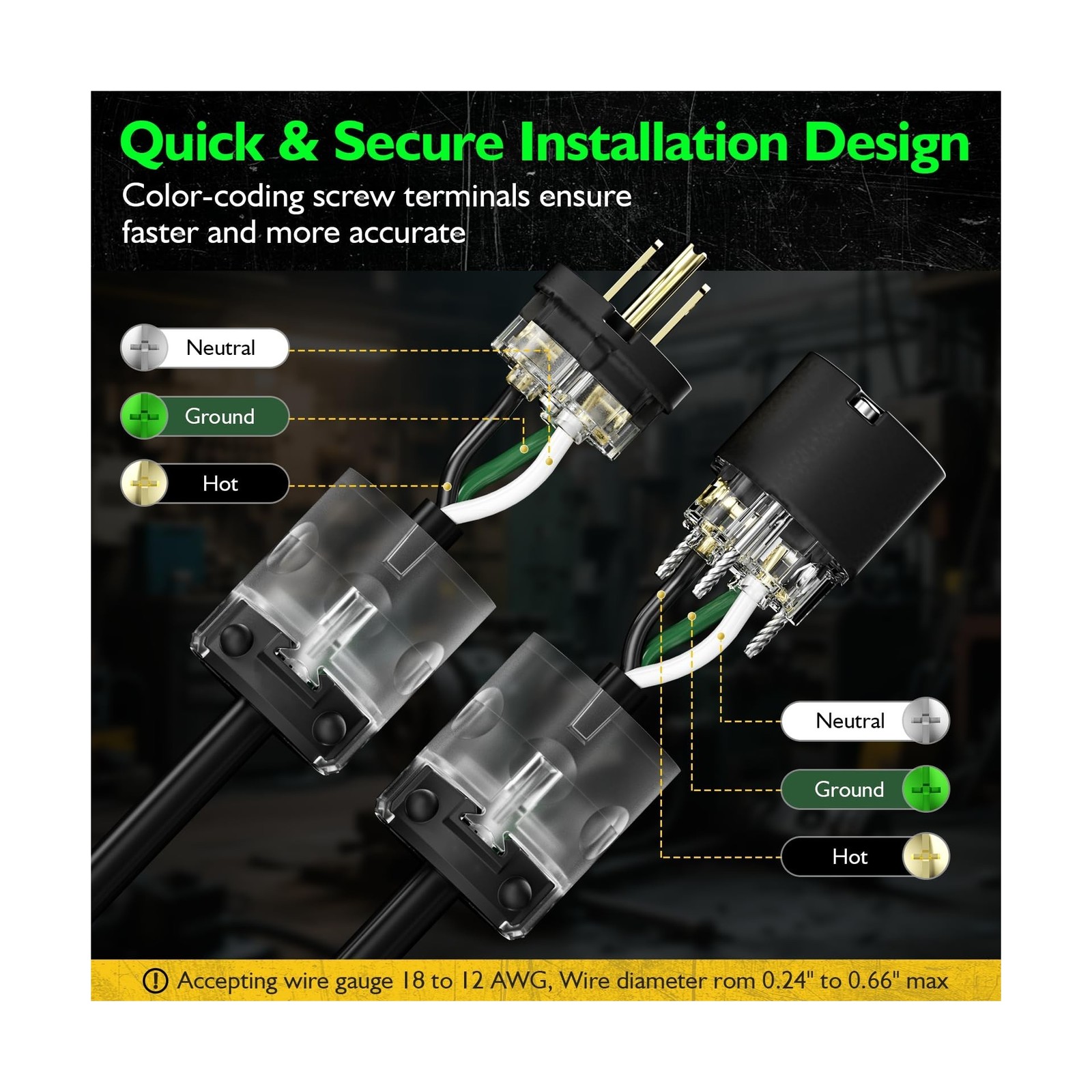 Quick & Secure Installation Design

Color-coding screw terminals ensure faster and more accurate

Neutral

Ground

Hot

Neutral

Ground

Hot

Accepting wire gauge 18 to 12 AWG, Wire diameter rom 0.24" to 0.66" max