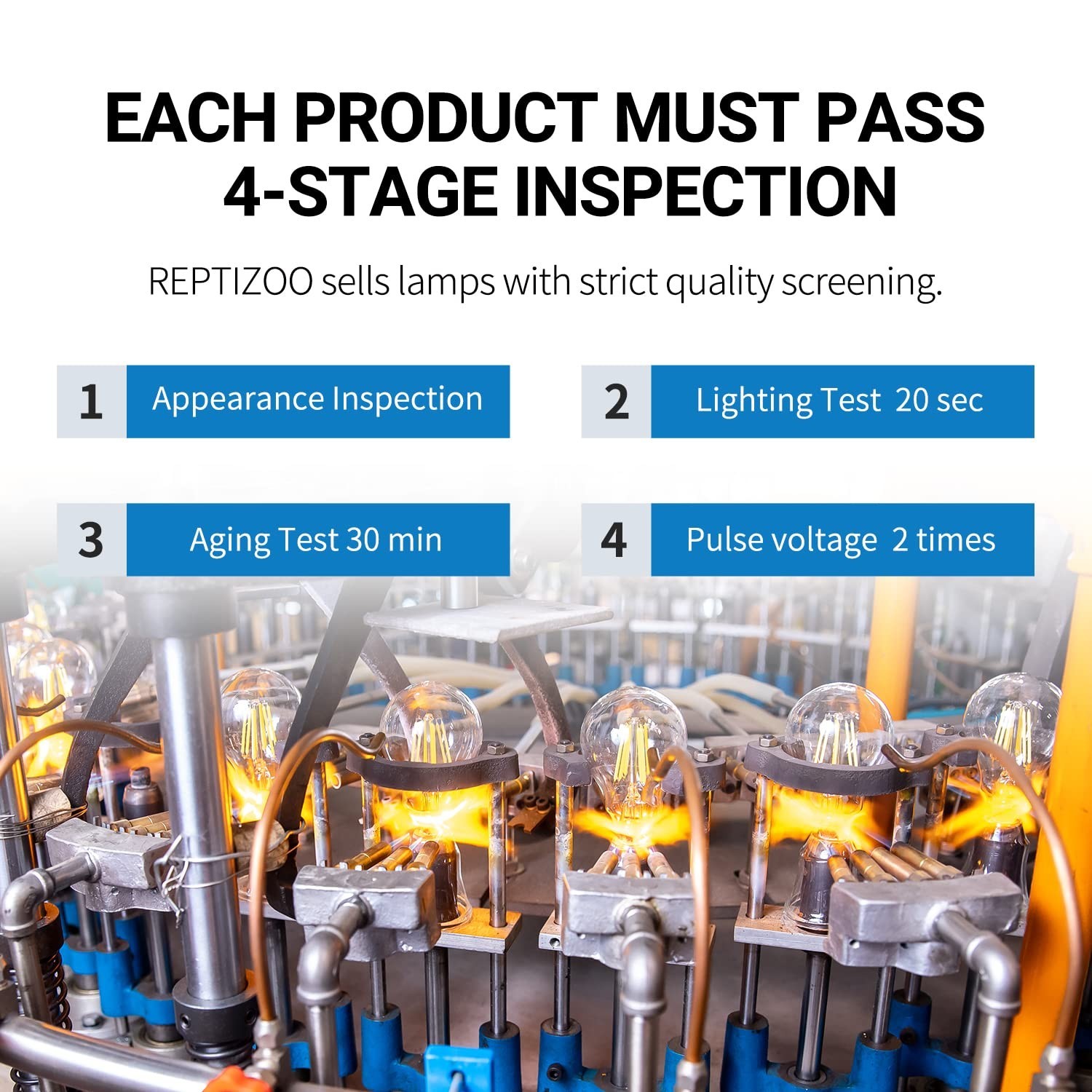 EACH PRODUCT MUST PASS 4-STAGE INSPECTION

REPTIZOO sells lamps with strict quality screening.

1 Appearance Inspection

2 Lighting Test 20 sec

3 Aging Test 30 min

4 Pulse voltage 2 times