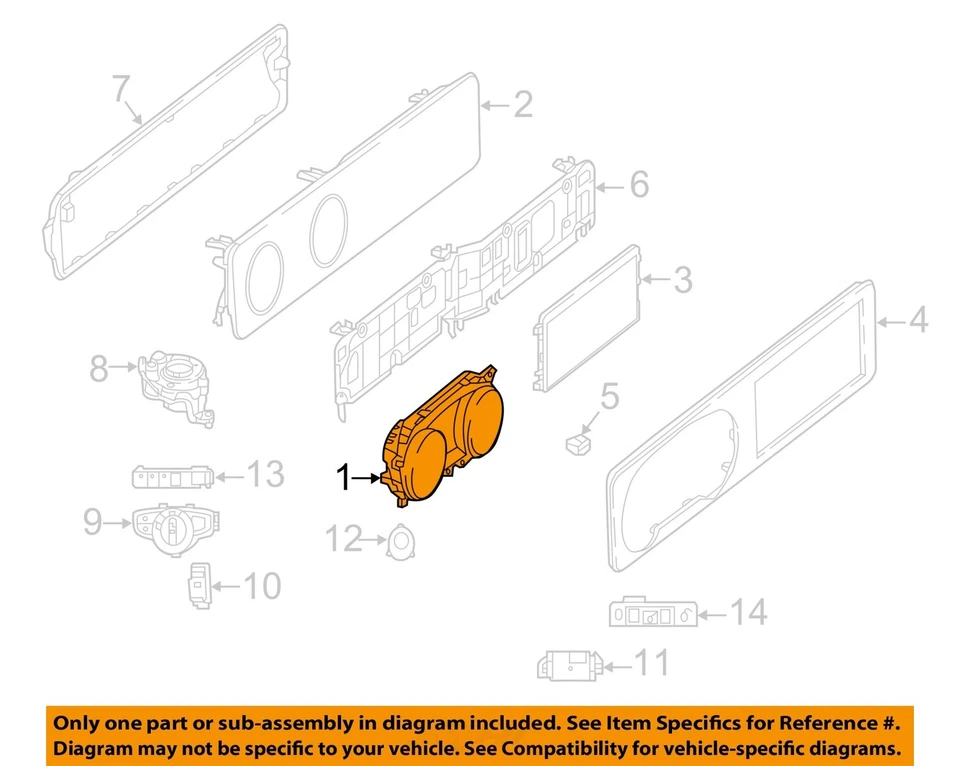 7
2
6
3
4
8
5
13
1
9
12
10
14
11

Only one part or sub-assembly in diagram included. See Item Specifics for Reference #.
Diagram may not be specific to your vehicle. See Compatibility for vehicle-specific diagrams.