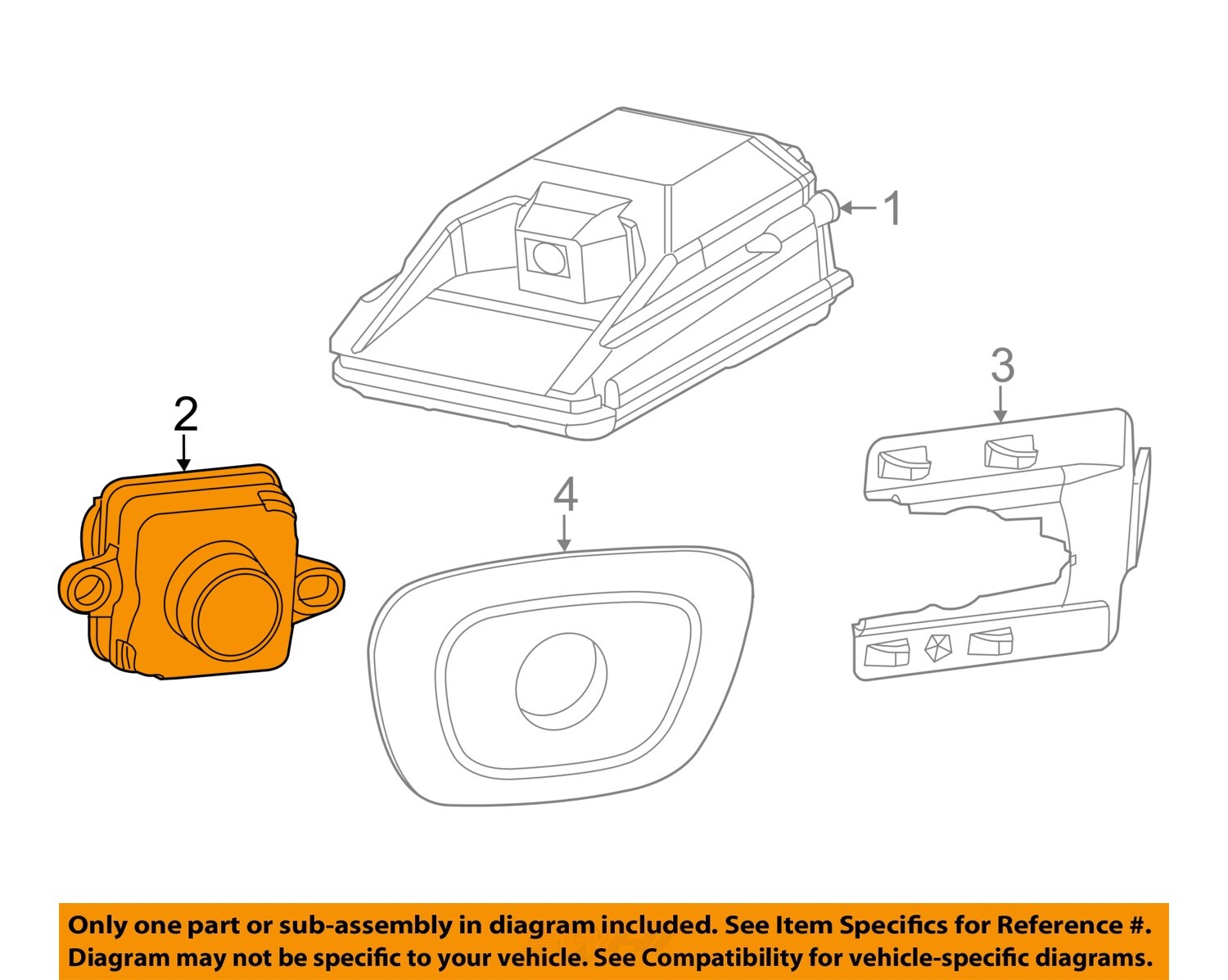 1

2

3

4

Only one part or sub-assembly in diagram included. See Item Specifics for Reference #.
Diagram may not be specific to your vehicle. See Compatibility for vehicle-specific diagrams.