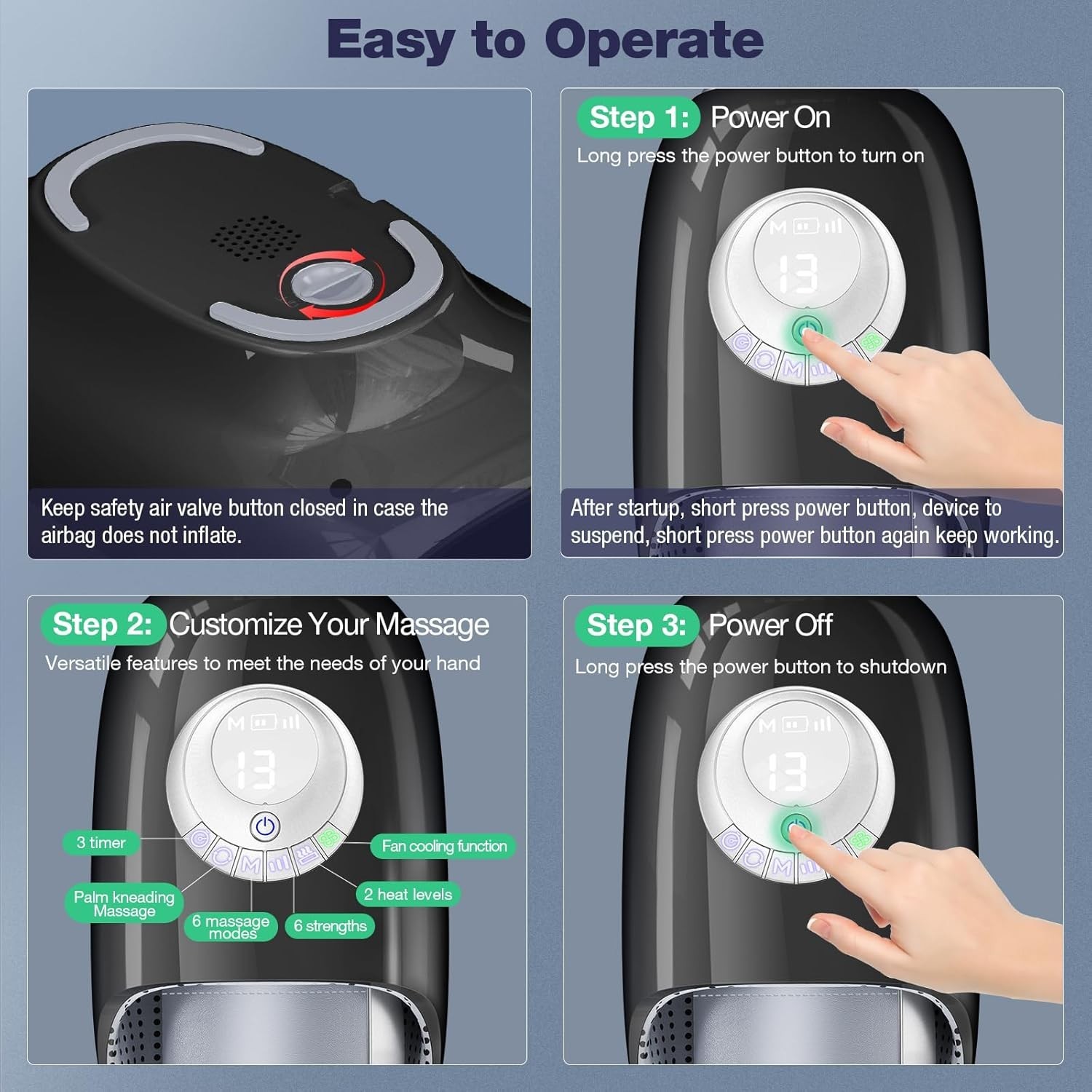 Easy to Operate

Keep safety air valve button closed in case the airbag does not inflate.

Step 1: Power On
Long press the power button to turn on

M
13

After startup, short press power button, device to suspend, short press power button again keep working.

Step 2: Customize Your Massage
Versatile features to meet the needs of your hand

M
13

3 timer
Palm kneading Massage
6 massage modes
6 strengths
2 heat levels
Fan cooling function

Step 3: Power Off
Long press the power button to shutdown

M
13