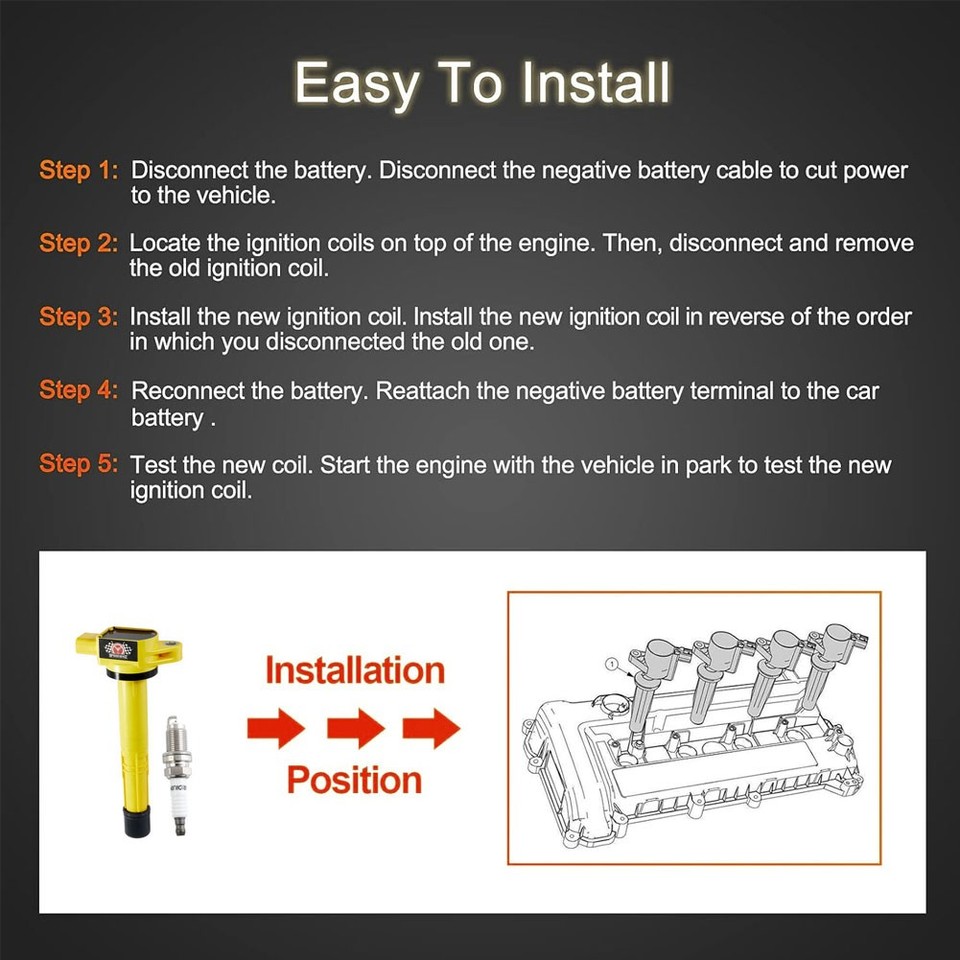 Easy To Install

Step 1: Disconnect the battery. Disconnect the negative battery cable to cut power to the vehicle.

Step 2: Locate the ignition coils on top of the engine. Then, disconnect and remove the old ignition coil.

Step 3: Install the new ignition coil. Install the new ignition coil in reverse of the order in which you disconnected the old one.

Step 4: Reconnect the battery. Reattach the negative battery terminal to the car battery .

Step 5: Test the new coil. Start the engine with the vehicle in park to test the new ignition coil.

Installation

Position

1