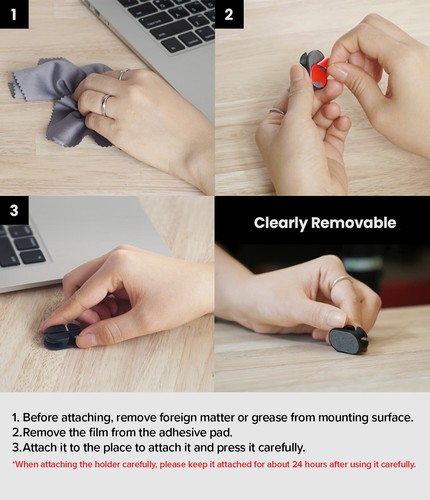 1

2

3

Clearly Removable

1. Before attaching, remove foreign matter or grease from mounting surface.
2.Remove the film from the adhesive pad.
3.Attach it to the place to attach it and press it carefully.
*When attaching the holder carefully, please keep it attached for about 24 hours after using it carefully.