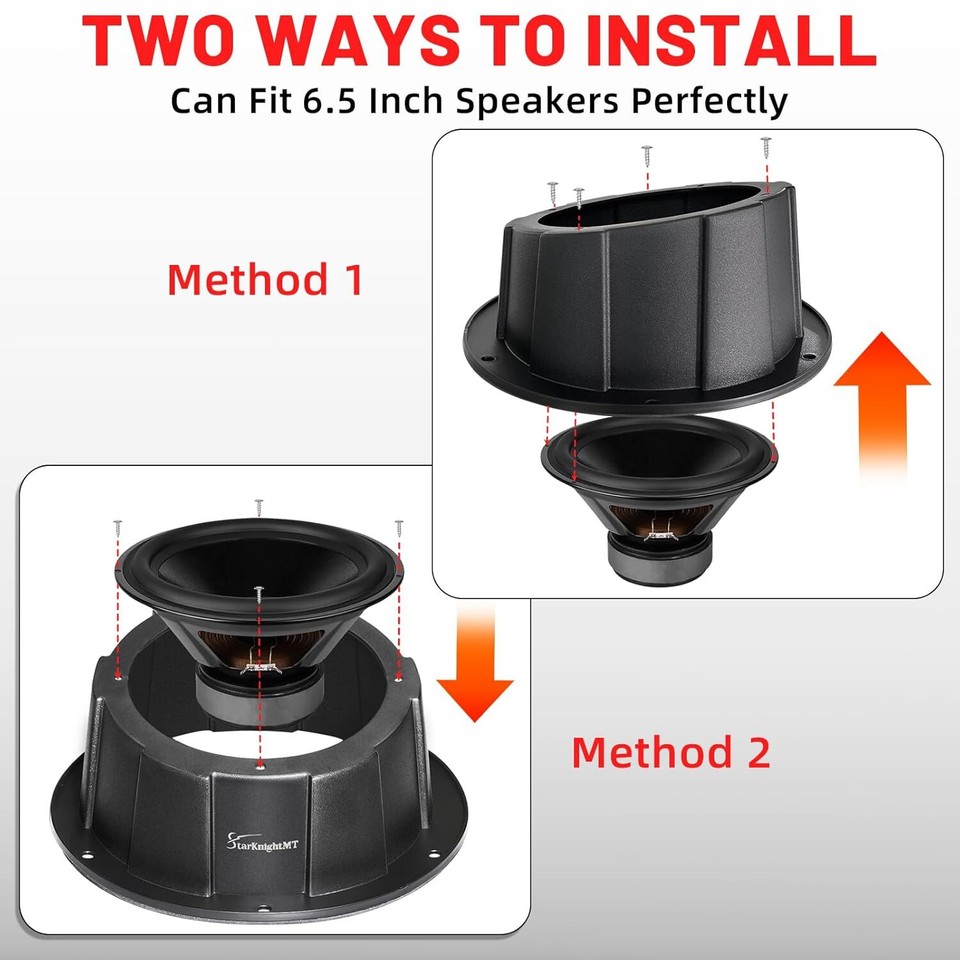 TWO WAYS TO INSTALL
Can Fit 6.5 Inch Speakers Perfectly

Method 1

Method 2

StarKnightMT