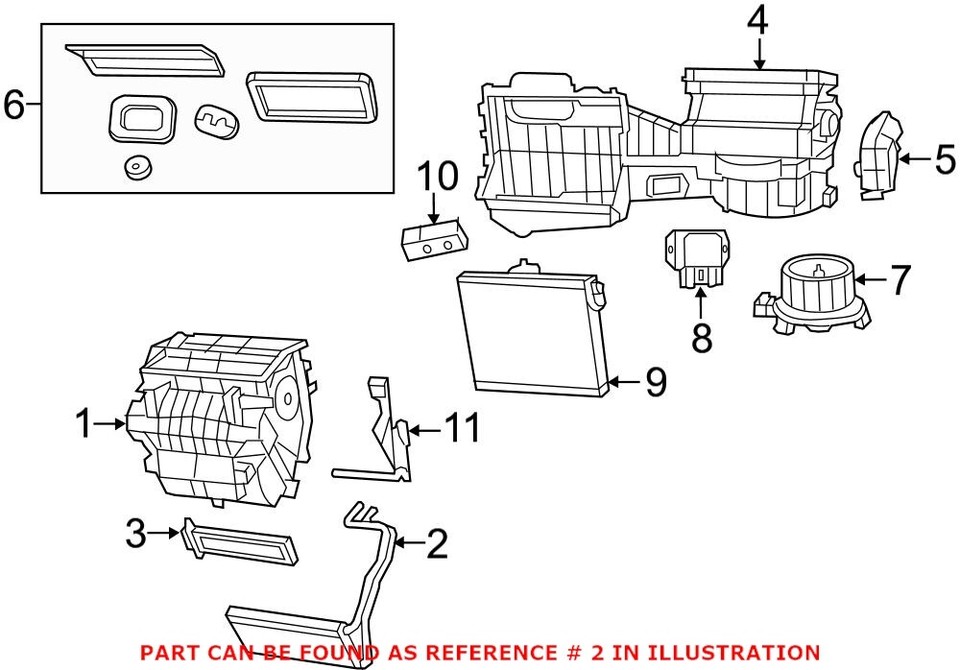 6
4
5
10
7
8
9
1
11
3
2
PART CAN BE FOUND AS REFERENCE # 2 IN ILLUSTRATION