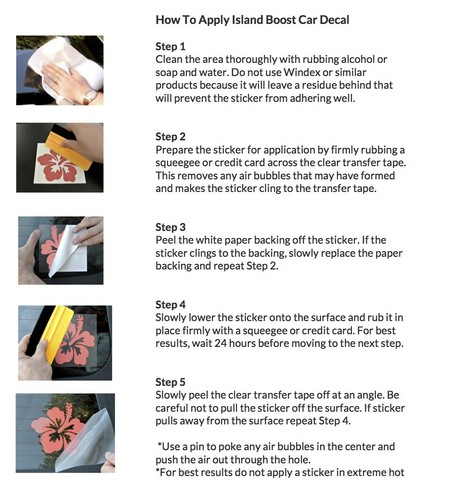 How To Apply Island Boost Car Decal

Step 1
Clean the area thoroughly with rubbing alcohol or soap and water. Do not use Windex or similar products because it will leave a residue behind that will prevent the sticker from adhering well.

Step 2
Prepare the sticker for application by firmly rubbing a squeegee or credit card across the clear transfer tape. This removes any air bubbles that may have formed and makes the sticker cling to the transfer tape.

Step 3
Peel the white paper backing off the sticker. If the sticker clings to the backing, slowly replace the paper backing and repeat Step 2.

Step 4
Slowly lower the sticker onto the surface and rub it in place firmly with a squeegee or credit card. For best results, wait 24 hours before moving to the next step.

Step 5
Slowly peel the clear transfer tape off at an angle. Be careful not to pull the sticker off the surface. If sticker pulls away from the surface repeat Step 4.

*Use a pin to poke any air bubbles in the center and push the air out through the hole.
*For best results do not apply a sticker in extreme hot