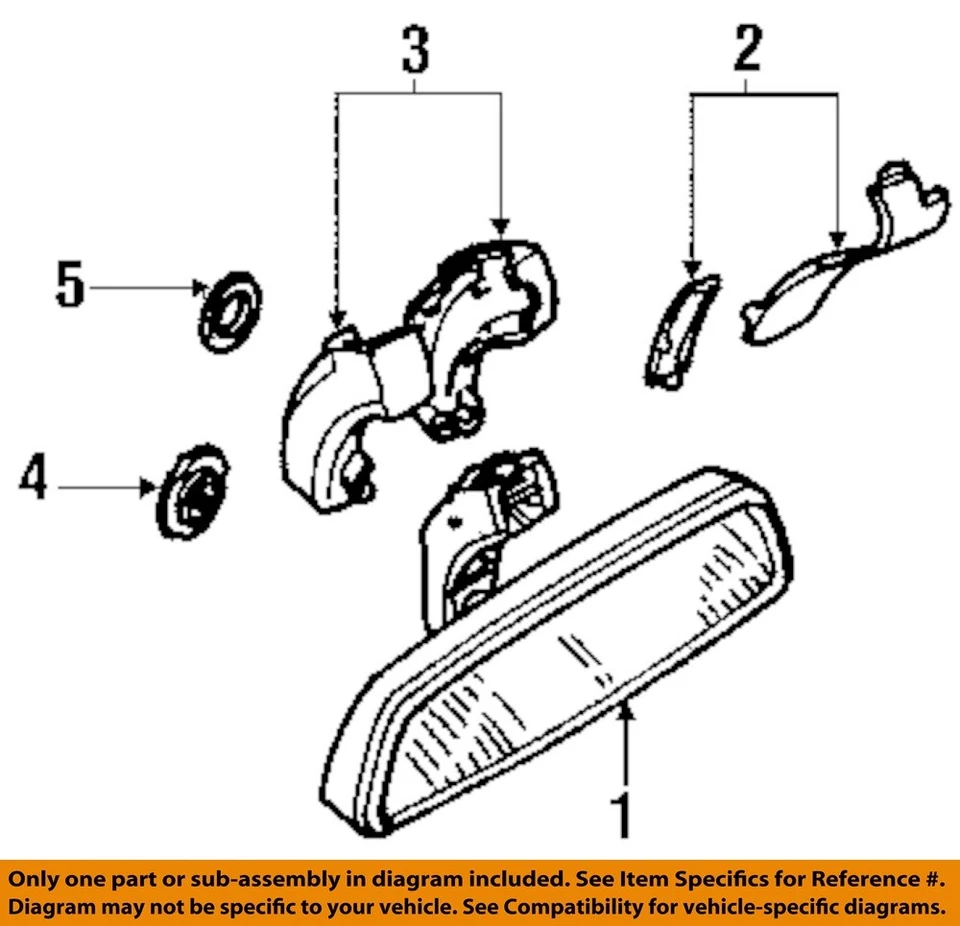 3

2

5

4

1

Only one part or sub-assembly in diagram included. See Item Specifics for Reference #. Diagram may not be specific to your vehicle. See Compatibility for vehicle-specific diagrams.