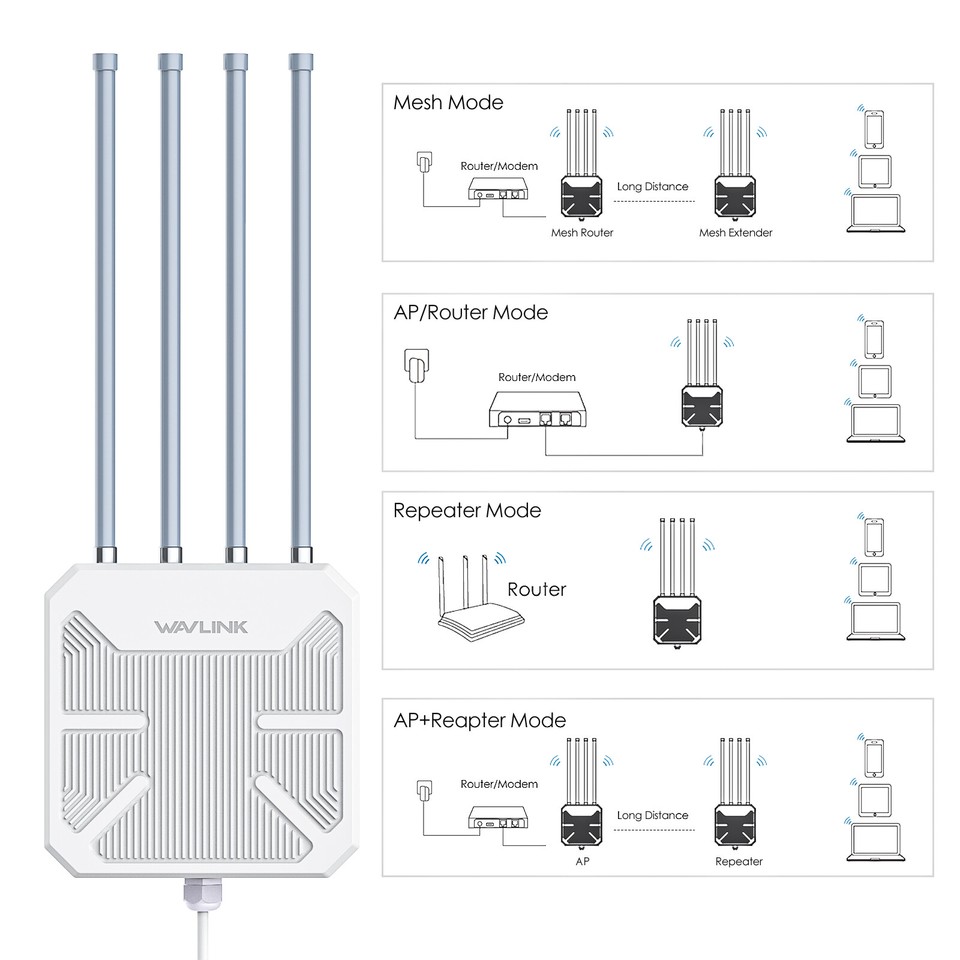 WAVLINK

Mesh Mode

Router/Modem

Long Distance

Mesh Router

Mesh Extender

AP/Router Mode

Router/Modem

Repeater Mode

Router

AP+Reapter Mode

Router/Modem

Long Distance

AP

Repeater