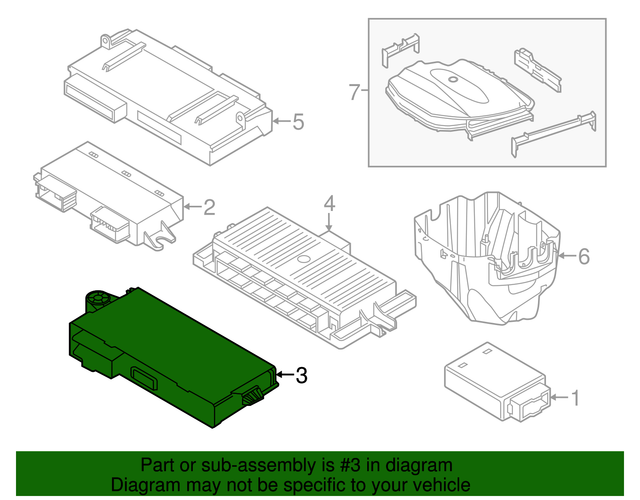 7
5
2
4
6
3
1
Part or sub-assembly is #3 in diagram
Diagram may not be specific to your vehicle