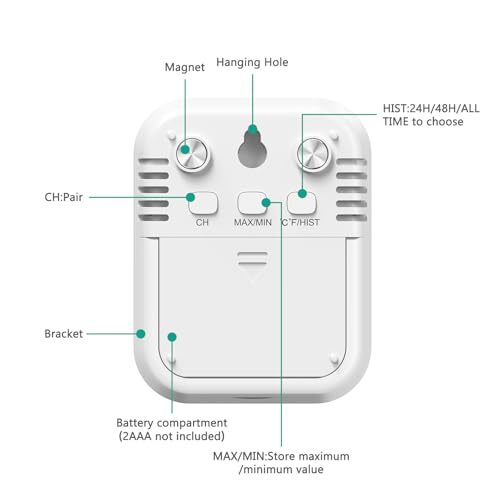 Magnet

Hanging Hole

HIST:24H/48H/ALL TIME to choose

CH:Pair

CH

MAX/MIN

C°F/HIST

Bracket

Battery compartment (2AAA not included)

MAX/MIN:Store maximum /minimum value