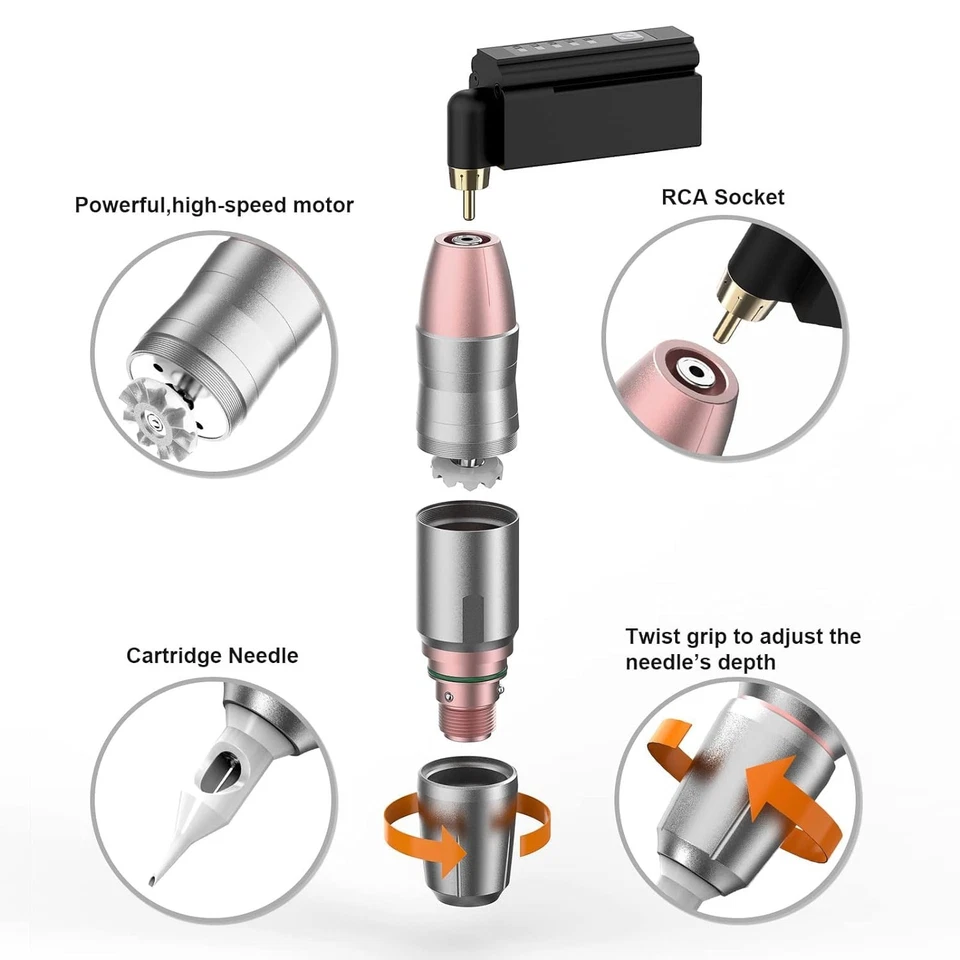 Powerful,high-speed motor

RCA Socket

Cartridge Needle

Twist grip to adjust the needle's depth