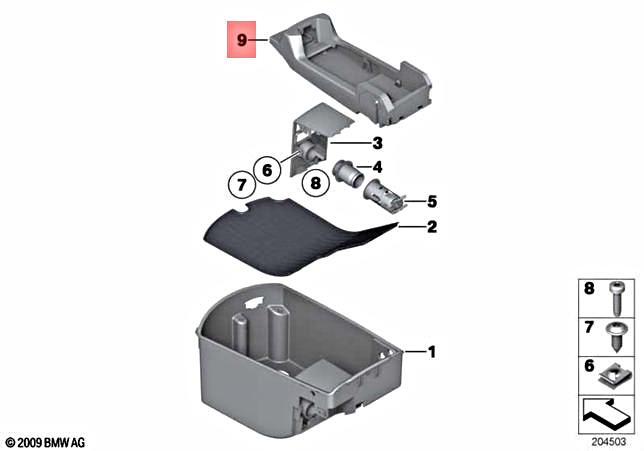 9
3
6
4
7
8
5
2
1
8
7
6
© 2009 BMW AG
204503