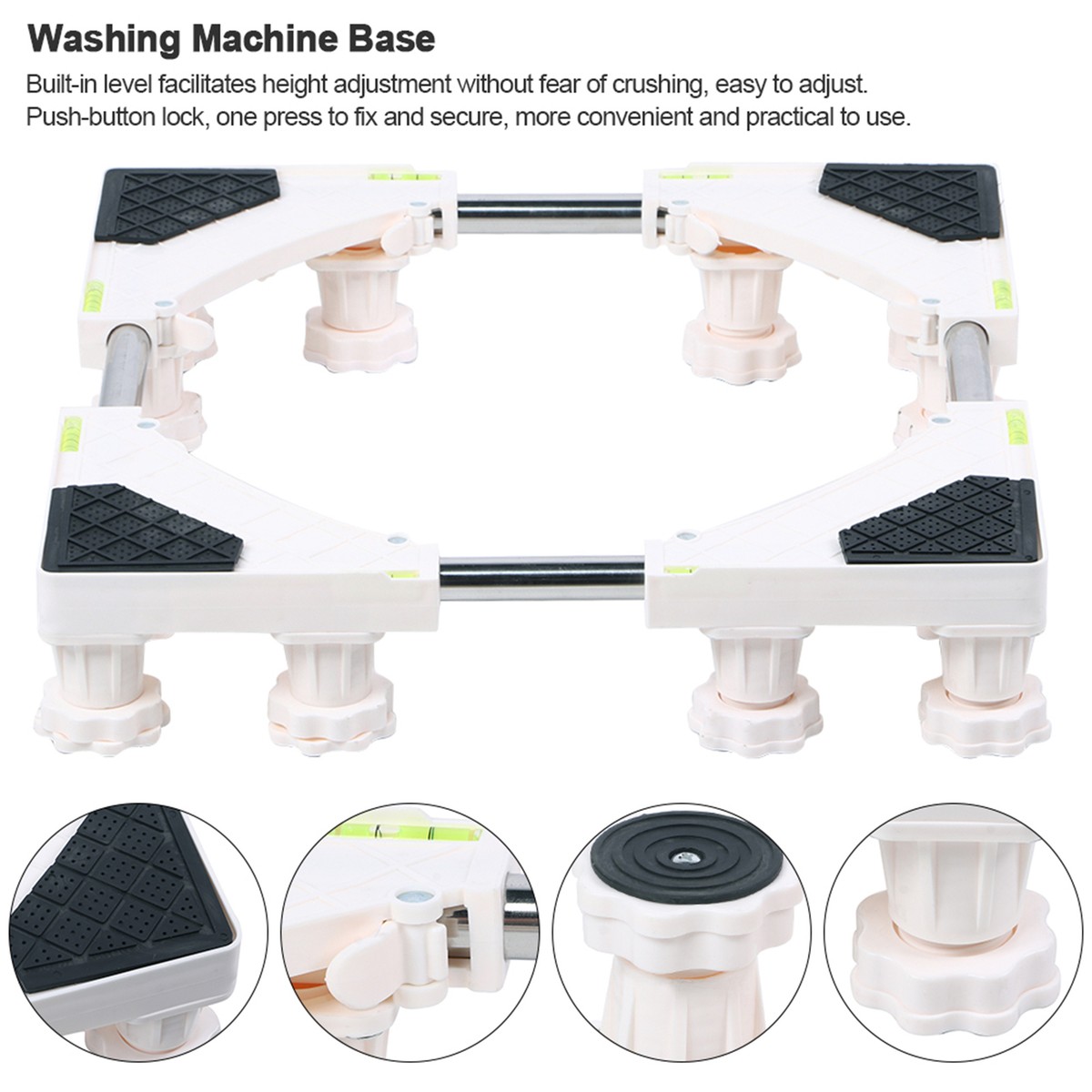 Washing Machine Base

Built-in level facilitates height adjustment without fear of crushing, easy to adjust.
Push-button lock, one press to fix and secure, more convenient and practical to use.