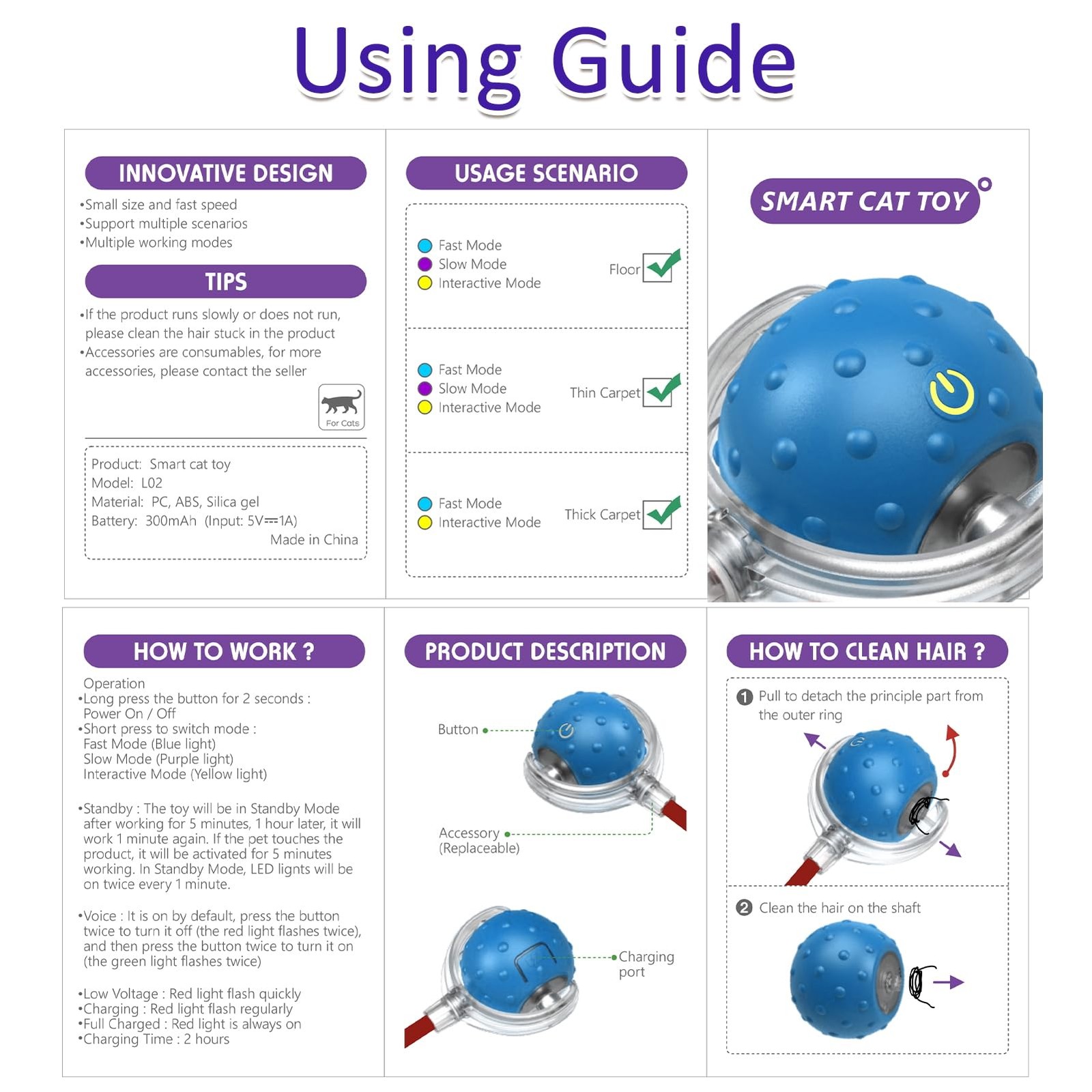 Using Guide

INNOVATIVE DESIGN

•Small size and fast speed
•Support multiple scenarios
•Multiple working modes

TIPS

•If the product runs slowly or does not run, please clean the hair stuck in the product
•Accessories are consumables, for more accessories, please contact the seller

For Cats

Product: Smart cat toy
Model: L02
Material: PC, ABS, Silica gel
Battery: 300mAh (Input: 5V⎓1A)
Made in China

USAGE SCENARIO

Fast Mode
Slow Mode
Interactive Mode
Floor

Fast Mode
Slow Mode
Interactive Mode
Thin Carpet

Fast Mode
Interactive Mode
Thick Carpet

SMART CAT TOY

HOW TO WORK ?

Operation
•Long press the button for 2 seconds : Power On / Off
•Short press to switch mode : Fast Mode (Blue light) Slow Mode (Purple light) Interactive Mode (Yellow light)

•Standby : The toy will be in Standby Mode after working for 5 minutes, 1 hour later, it will work 1 minute again. If the pet touches the product, it will be activated for 5 minutes working. In Standby Mode, LED lignts will be on twice every 1 minute.

•Voice : It is on by default, press the button twice to turn it off (the red light flashes twice), and then press the button twice to turn it on (the green light flashes twice)

•Low Voltage : Red light flash quickly
•Charging : Red light flash regularly
•Full Charged : Red light is always on
•Charging Time : 2 hours

PRODUCT DESCRIPTION

Button

Accessory (Replaceable)

Charging port

HOW TO CLEAN HAIR ?

1 Pull to detach the principle part from the outer ring

2 Clean the hair on the shaft