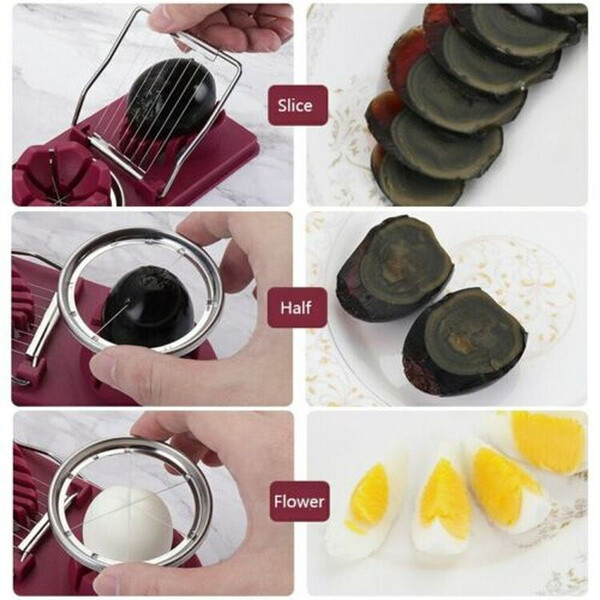 Slice

Half

Flower