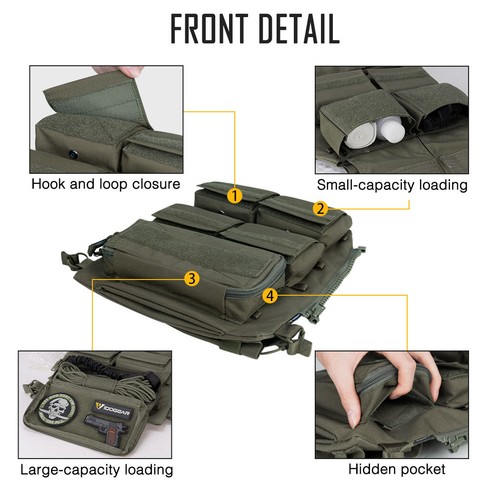 FRONT DETAIL

Hook and loop closure

Small-capacity loading

1

2

3

4

IDOGEAR

Large-capacity loading

Hidden pocket