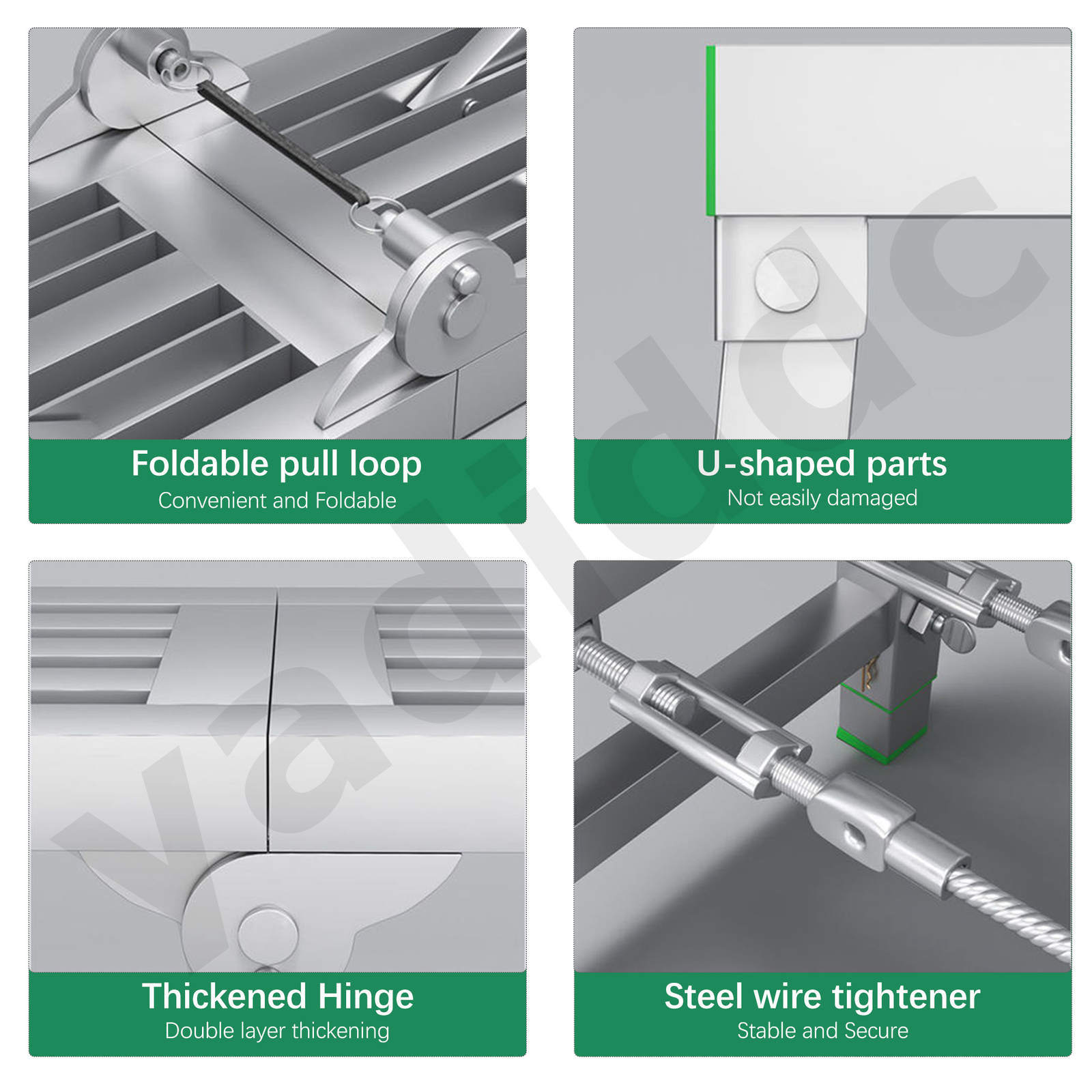 Foldable pull loop
Convenient and Foldable

U-shaped parts
Not easily damaged

Thickened Hinge
Double layer thickening

Steel wire tightener
Stable and Secure

vadidac