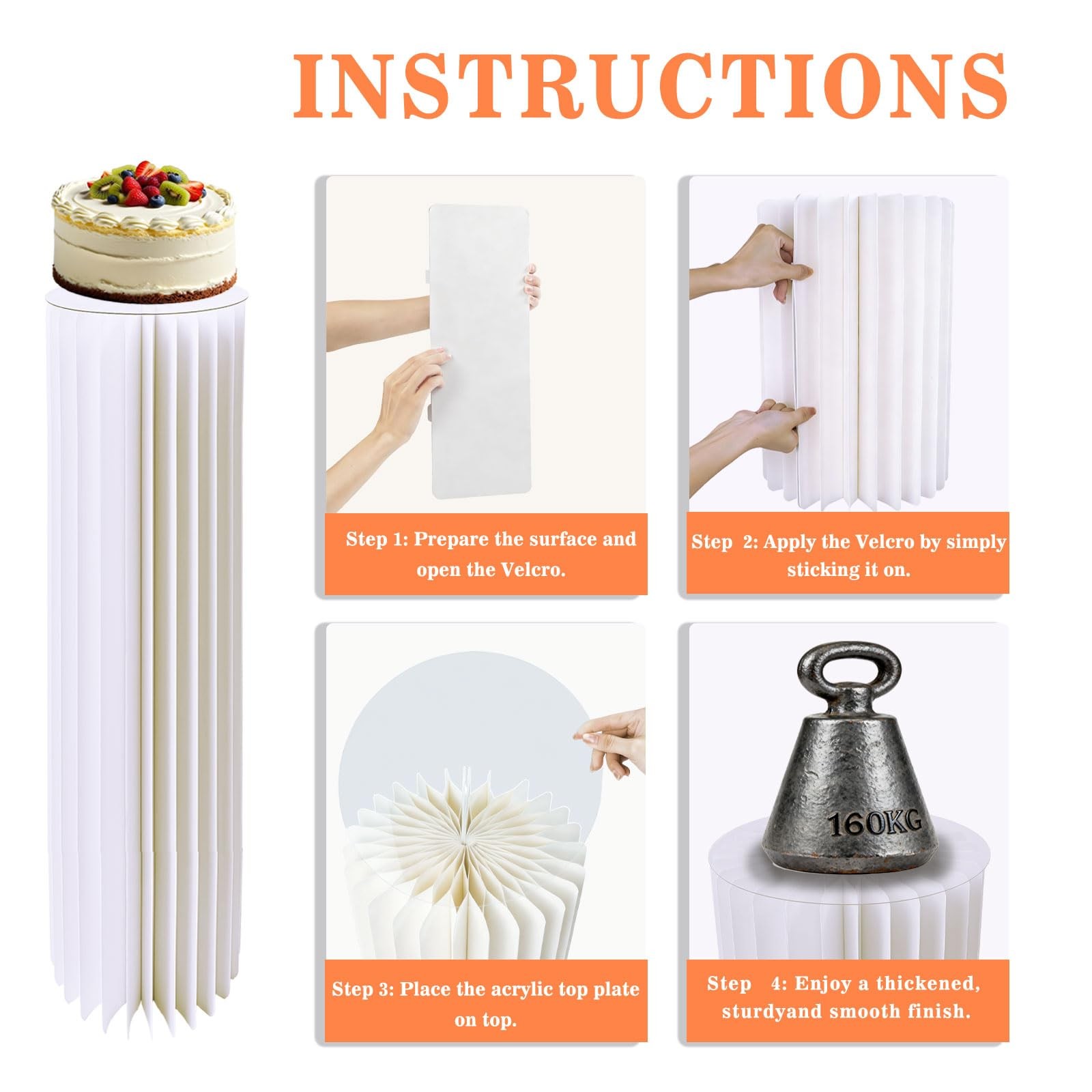 INSTRUCTIONS

Step 1: Prepare the surface and open the Velcro.

Step 2: Apply the Velcro by simply sticking it on.

Step 3: Place the acrylic top plate on top.

160KG

Step 4: Enjoy a thickened, sturdyand smooth finish.