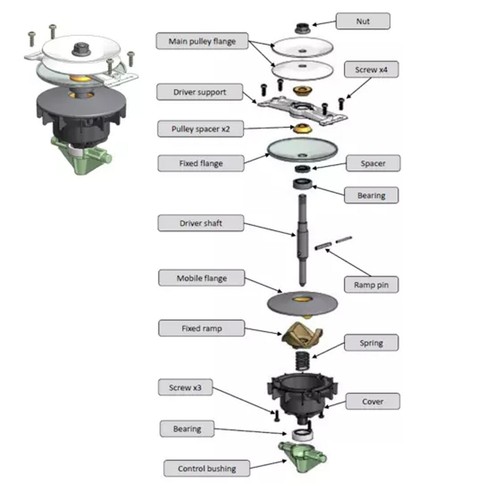 Nut
Main pulley flange
Screw x4
Driver support
Pulley spacer x2
Fixed flange
Spacer
Bearing
Driver shaft
Ramp pin
Mobile flange
Fixed ramp
Spring
Screw x3
Cover
Bearing
Control bushing