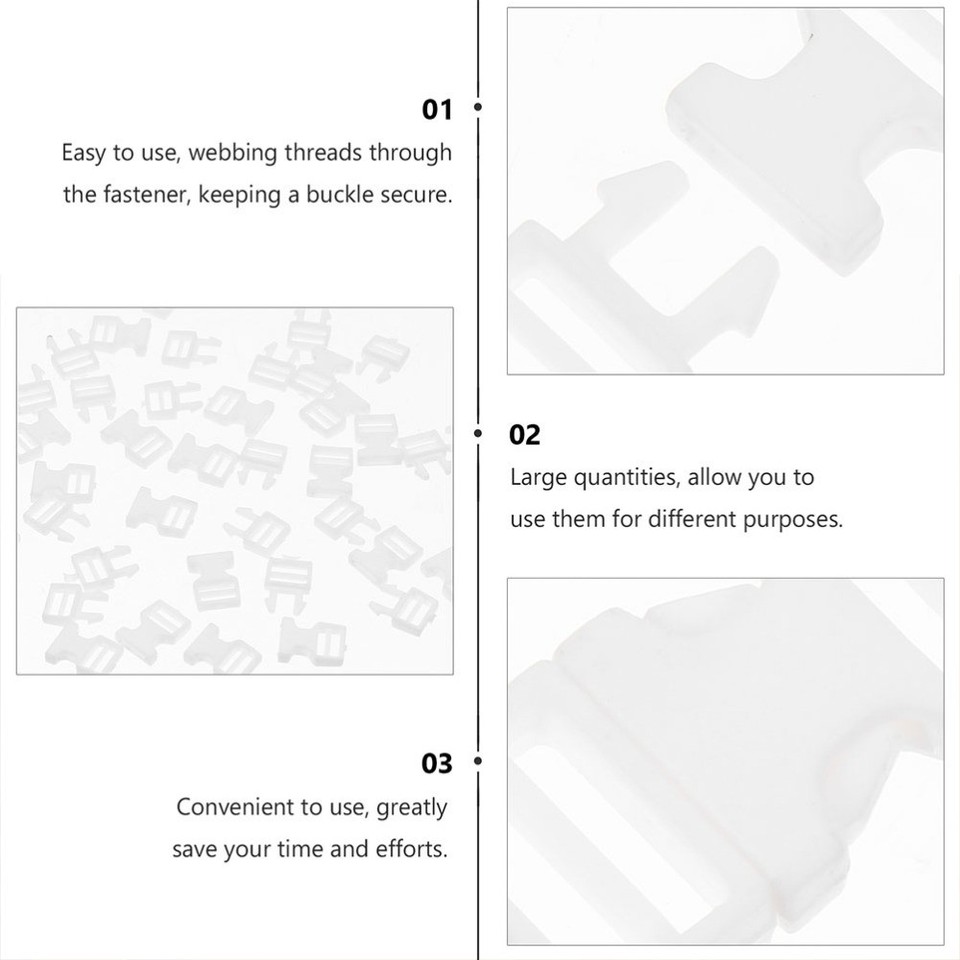 01

Easy to use, webbing threads through the fastener, keeping a buckle secure.

02

Large quantities, allow you to use them for different purposes.

03

Convenient to use, greatly save your time and efforts.