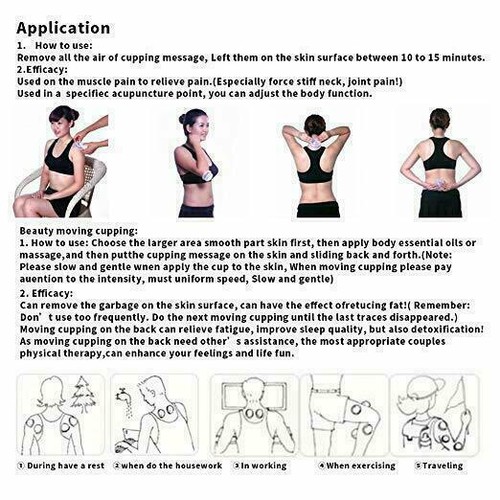 Application
1. How to use:
Remove all the air of cupping message, Left them on the skin surface between 10 to 15 minutes.
2.Efficacy:
Used on the muscle pain to relieve pain.(Especially force stiff neck, joint pain!)
Used in a specifiec acupuncture point, you can adjust the body function.

Beauty moving cupping:
1. How to use: Choose the larger area smooth part skin first, then apply body essential oils or massage,and then putthe cupping message on the skin and sliding back and forth.(Note: Please slow and gentle wnen apply the cup to the skin, When moving cupping please pay auention to the intensity, must uniform speed, Slow and gentle)
2. Efficacy:
Can remove the garbage on the skin surface, can have the effect ofretucing fat!( Remember: Don' t use too frequently. Do the next moving cupping until the last traces disappeared.)
Moving cupping on the back can relieve fatigue, improve sleep quality, but also detoxification!
As moving cupping on the back need other' s assistance, the most appropriate couples physical therapy,can enhance your feelings and life fun.

① During have a rest ② when do the housework ③ In working ④ When exercising ⑤ Traveling