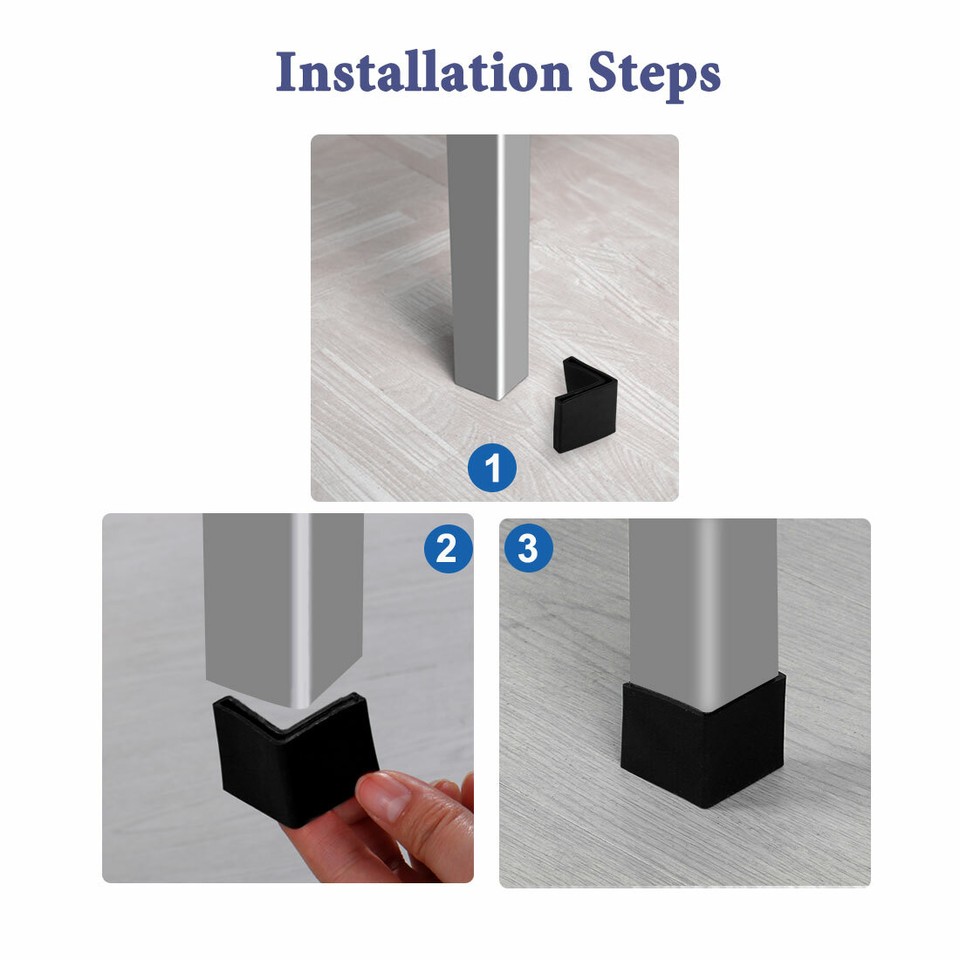 Installation Steps

1

2

3