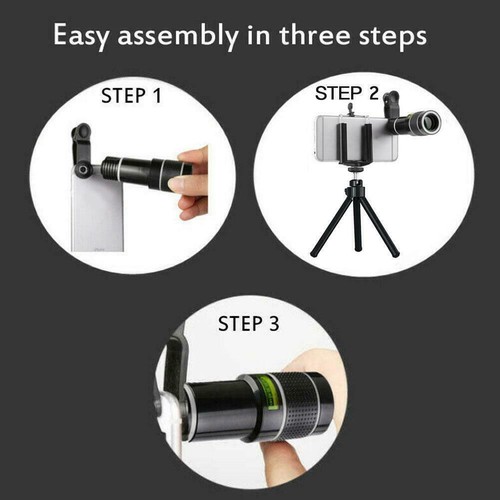 Easy assembly in three steps

STEP 1

STEP 2

STEP 3