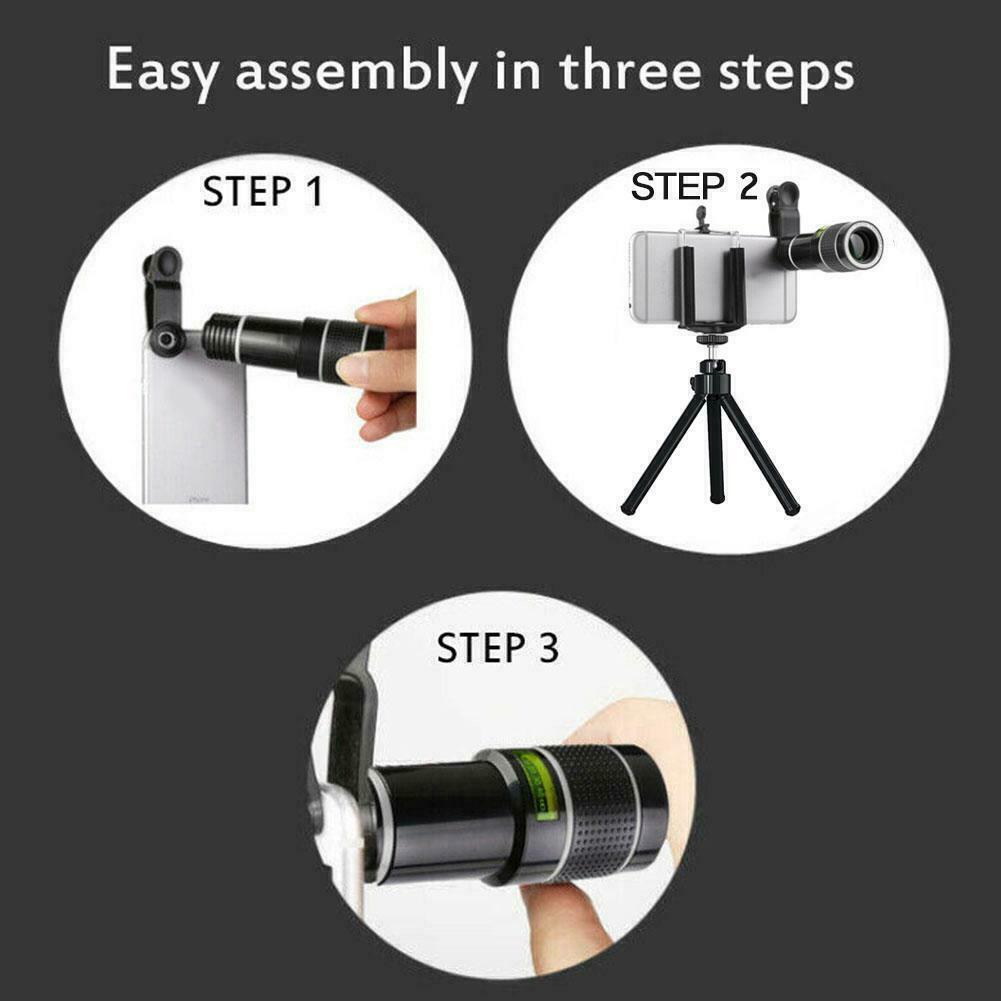 Easy assembly in three steps

STEP 1

STEP 2

STEP 3