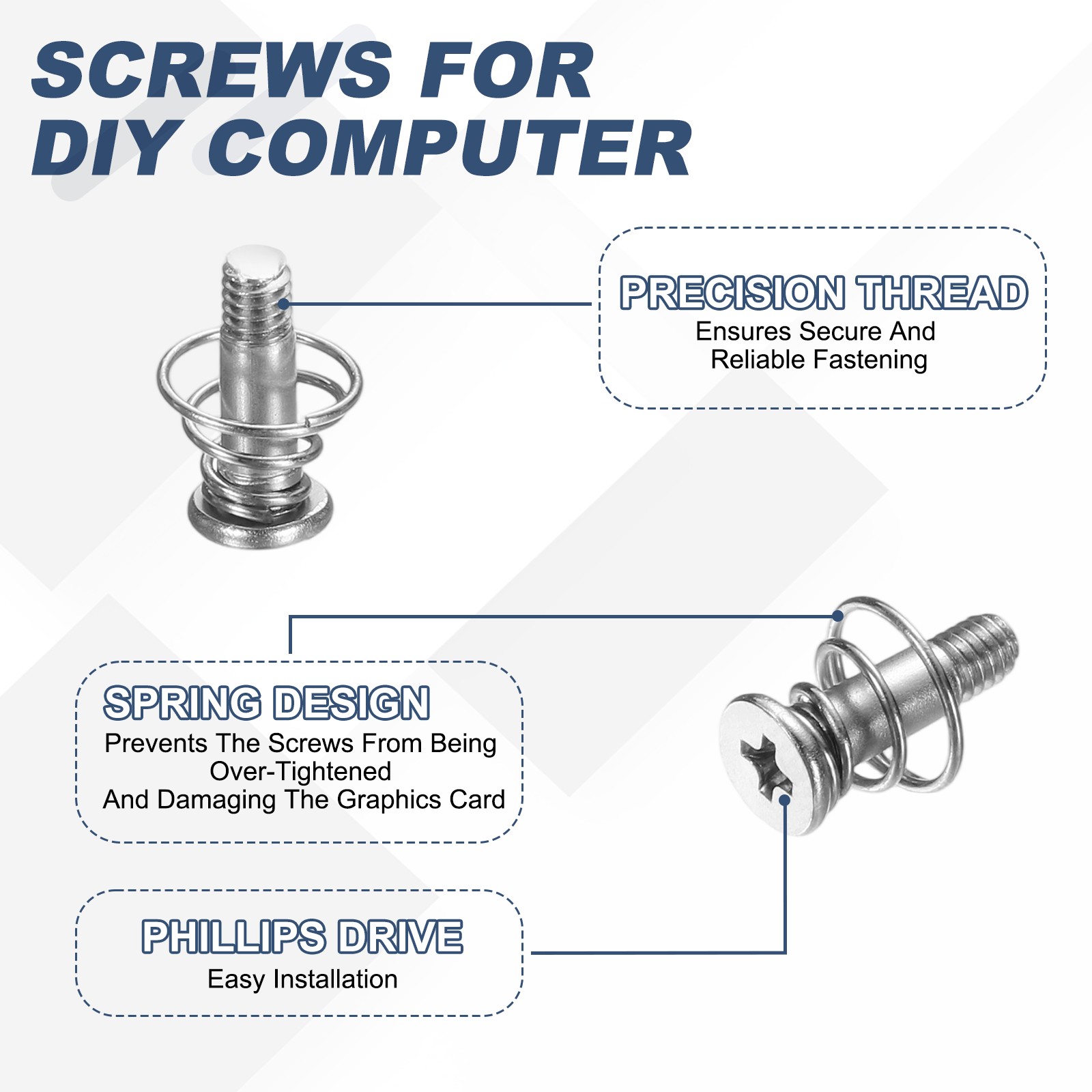 SCREWS FOR
DIY COMPUTER

PRECISION THREAD
Ensures Secure And Reliable Fastening

SPRING DESIGN
Prevents The Screws From Being Over-Tightened And Damaging The Graphics Card

PHILLIPS DRIVE
Easy Installation