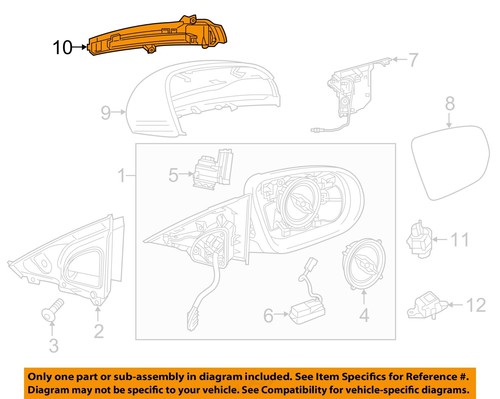 10
7
9
8
1
5
11
2
3
6
4
12

Only one part or sub-assembly in diagram included. See Item Specifics for Reference #.
Diagram may not be specific to your vehicle. See Compatibility for vehicle-specific diagrams.