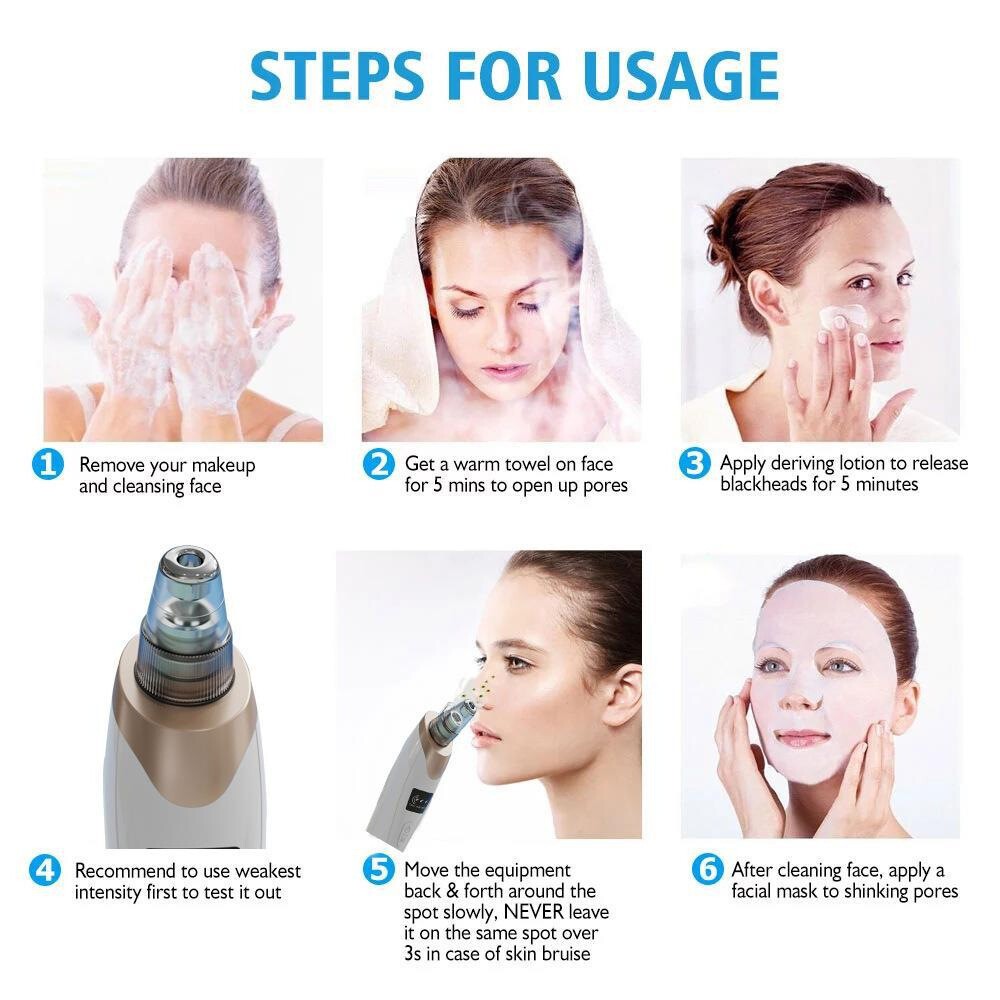 STEPS FOR USAGE

1 Remove your makeup and cleansing face

2 Get a warm towel on face for 5 mins to open up pores

3 Apply deriving lotion to release blackheads for 5 minutes

4 Recommend to use weakest intensity first to test it out

5 Move the equipment back & forth around the spot slowly, NEVER leave it on the same spot over 3s in case of skin bruise

6 After cleaning face, apply a facial mask to shinking pores