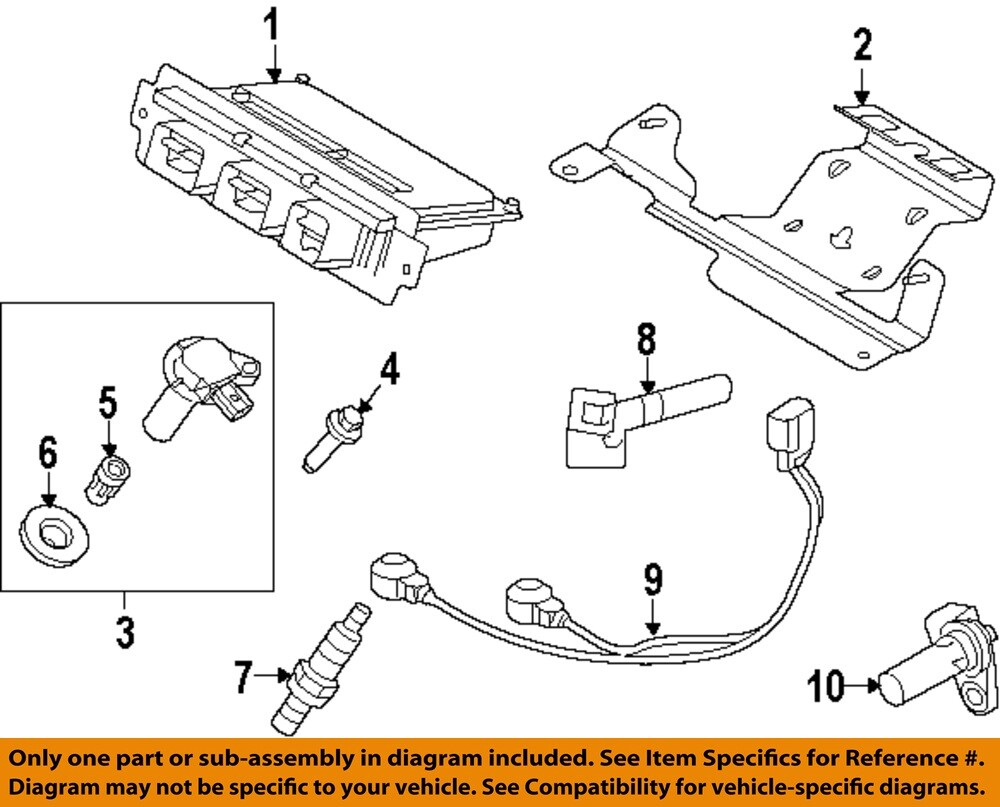 1
2
8
4
5
6
3
9
7
10

Only one part or sub-assembly in diagram included. See Item Specifics for Reference #. Diagram may not be specific to your vehicle. See Compatibility for vehicle-specific diagrams.